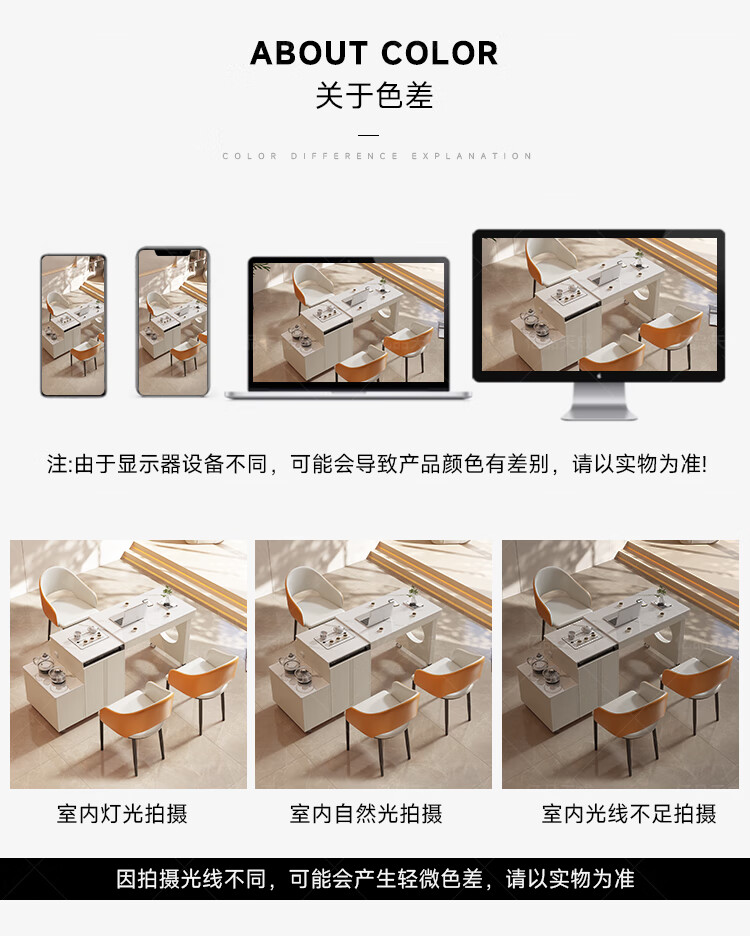 ABOUT COLOR
关于色差

COLOR DIFFERENCE EXPLANATION

注:由于显示器设备不同，可能会导致产品颜色有差别，请以实物为准!

室内灯光拍摄

室内自然光拍摄

室内光线不足拍摄

因拍摄光线不同，可能会产生轻微色差，请以实物为准