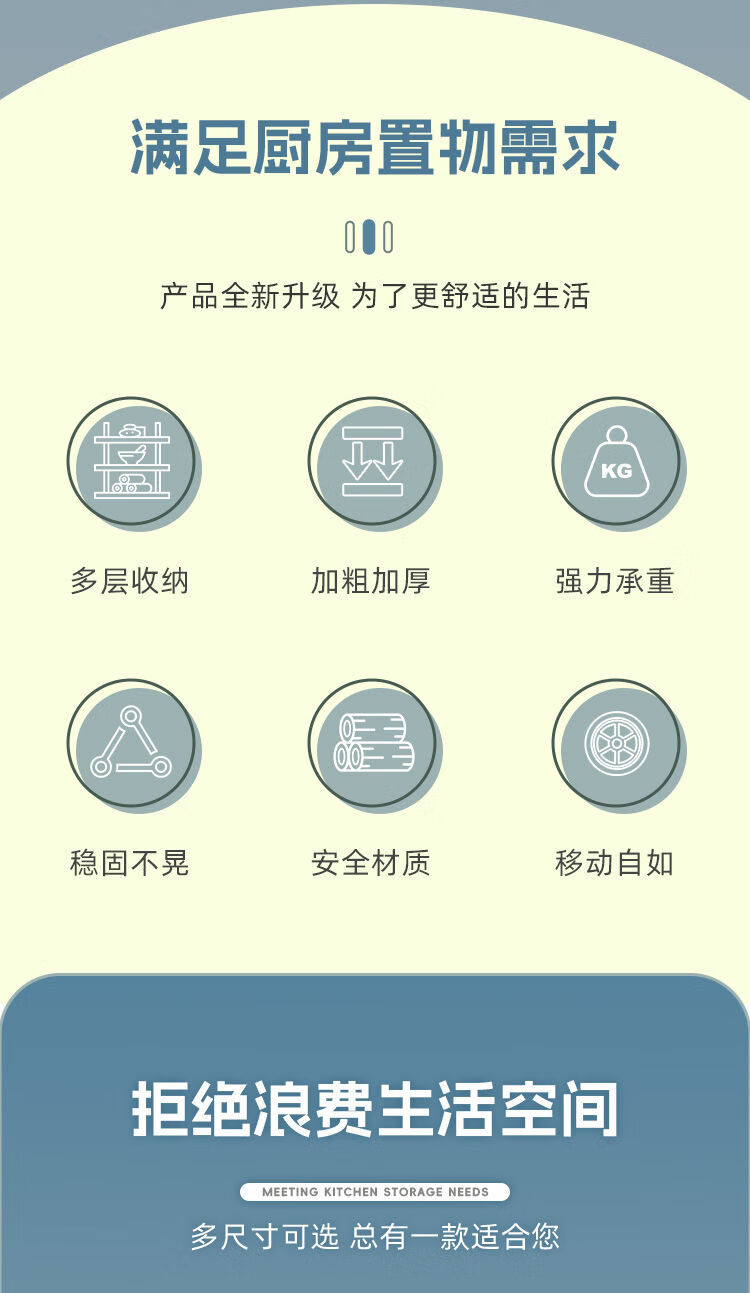 满足厨房置物需求

产品全新升级 为了更舒适的生活

KG

多层收纳 加粗加厚 强力承重

稳固不晃 安全材质 移动自如

拒绝浪费生活空间

MEETING KITCHEN STORAGE NEEDS

多尺寸可选 总有一款适合您