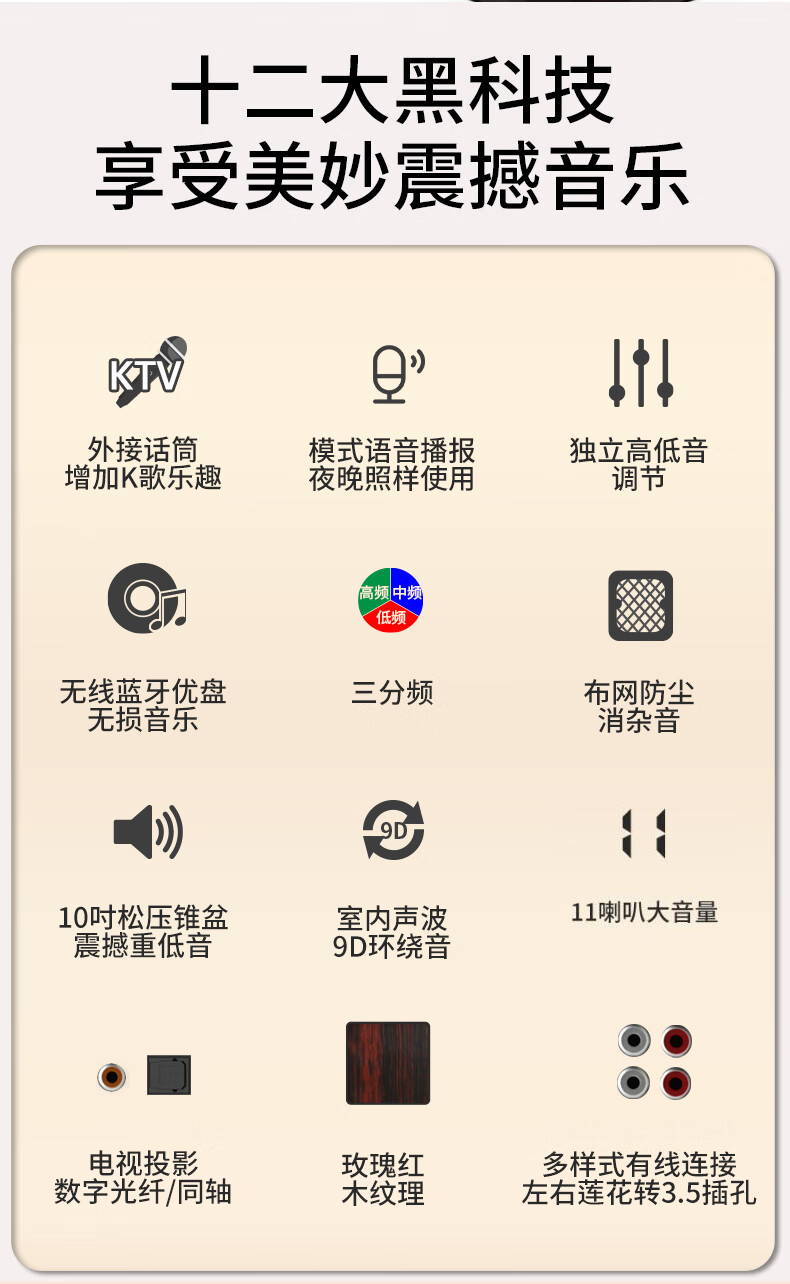 十二大黑科技
享受美妙震撼音乐

KTV

外接话筒
增加K歌乐趣

模式语音播报
夜晚照样使用

独立高低音
调节

无线蓝牙优盘
无损音乐

高频 中频 低频

三分频

布网防尘
消杂音

10吋松压锥盆
震撼重低音

9D

室内声波
9D环绕音

11

11喇叭大音量

电视投影
数字光纤/同轴

玫瑰红
木纹理

多样式有线连接
左右莲花转3.5插孔