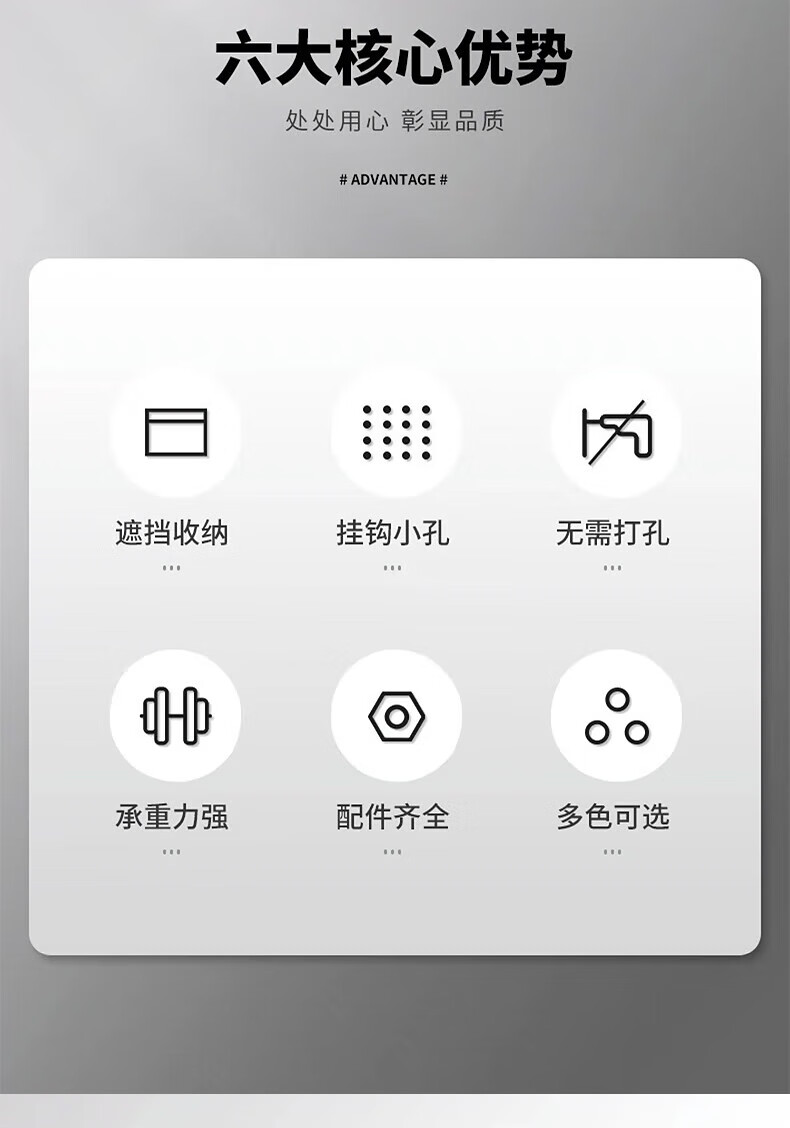 六大核心优势

处处用心 彰显品质

# ADVANTAGE #

遮挡收纳

挂钩小孔

无需打孔

承重力强

配件齐全

多色可选