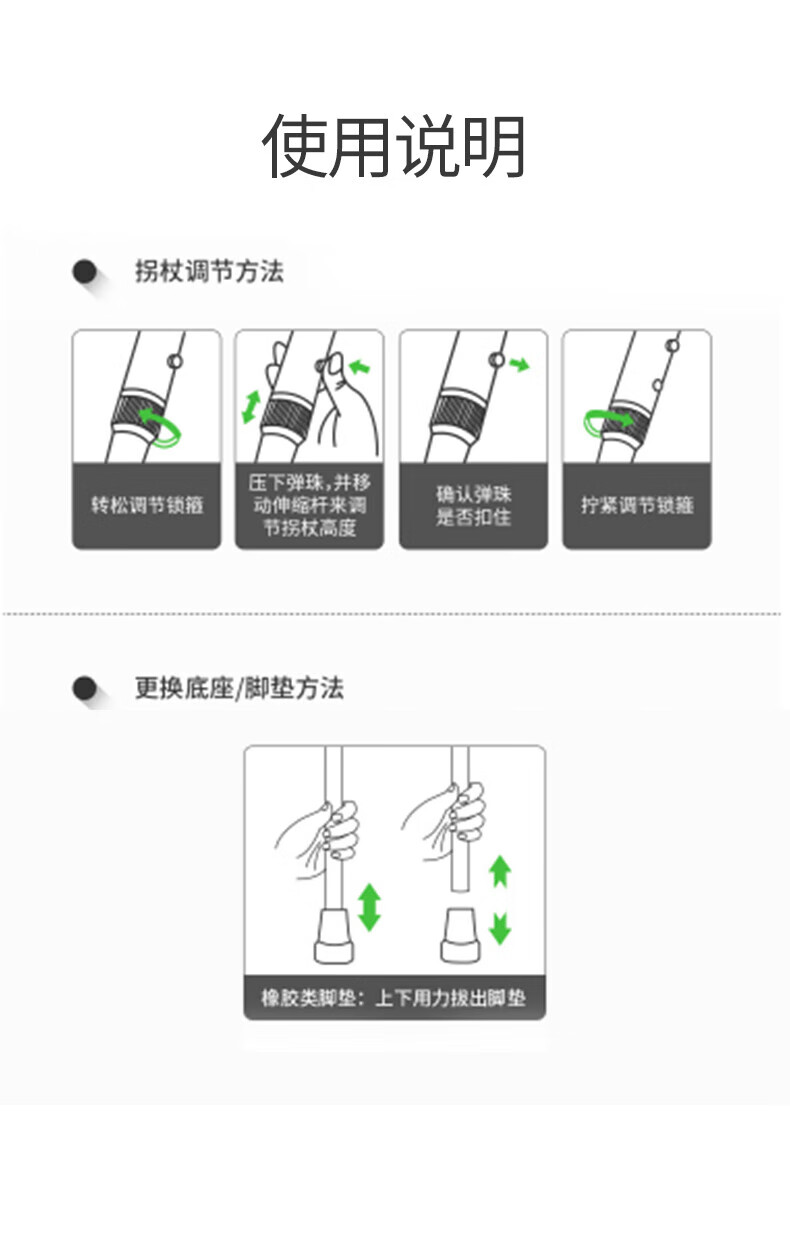 使用说明

拐杖调节方法

转松调节锁箍

压下弹珠，并移动伸缩杆来调节拐杖高度

确认弹珠是否扣住

拧紧调节锁箍

更换底座/脚垫方法

橡胶类脚垫：上下用力拔出脚垫