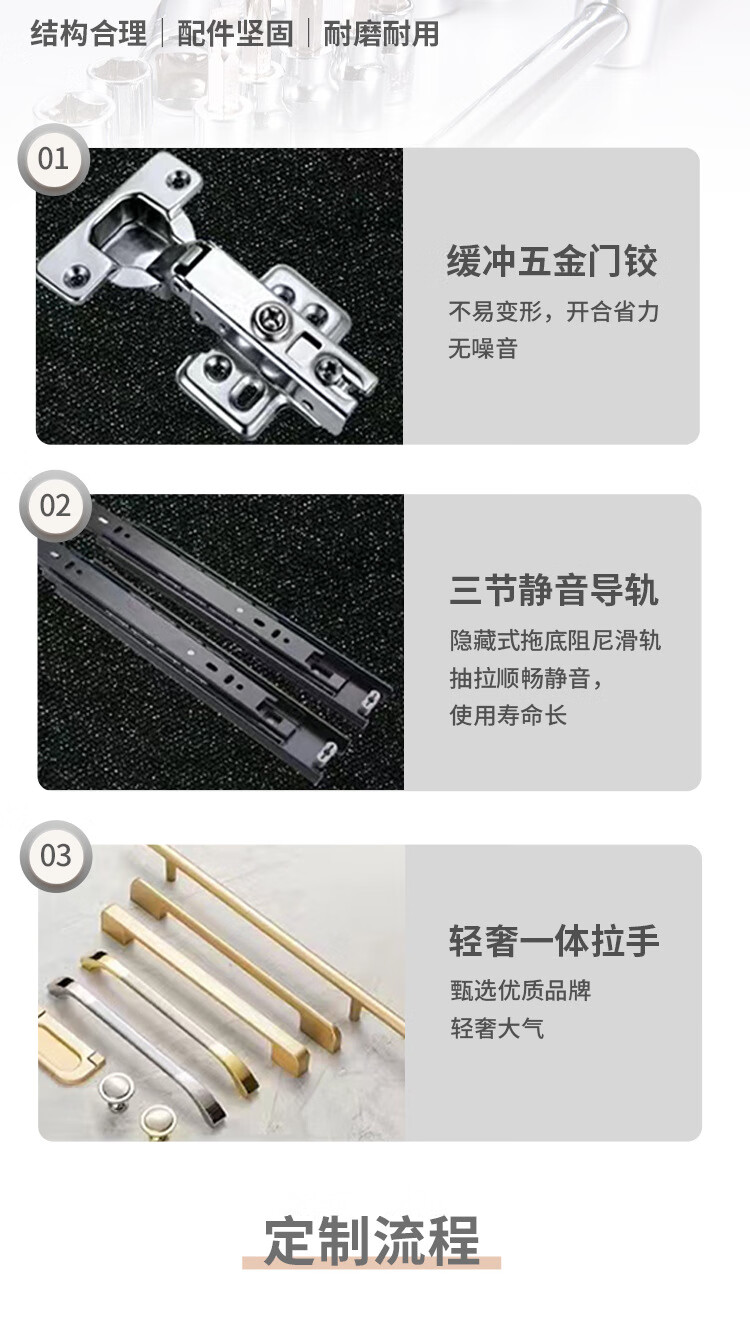 结构合理 | 配件坚固 | 耐磨耐用

01

缓冲五金门铰

不易变形，开合省力
无噪音

02

三节静音导轨

隐藏式拖底阻尼滑轨
抽拉顺畅静音，
使用寿命长

03

轻奢一体拉手

甄选优质品牌
轻奢大气

定制流程