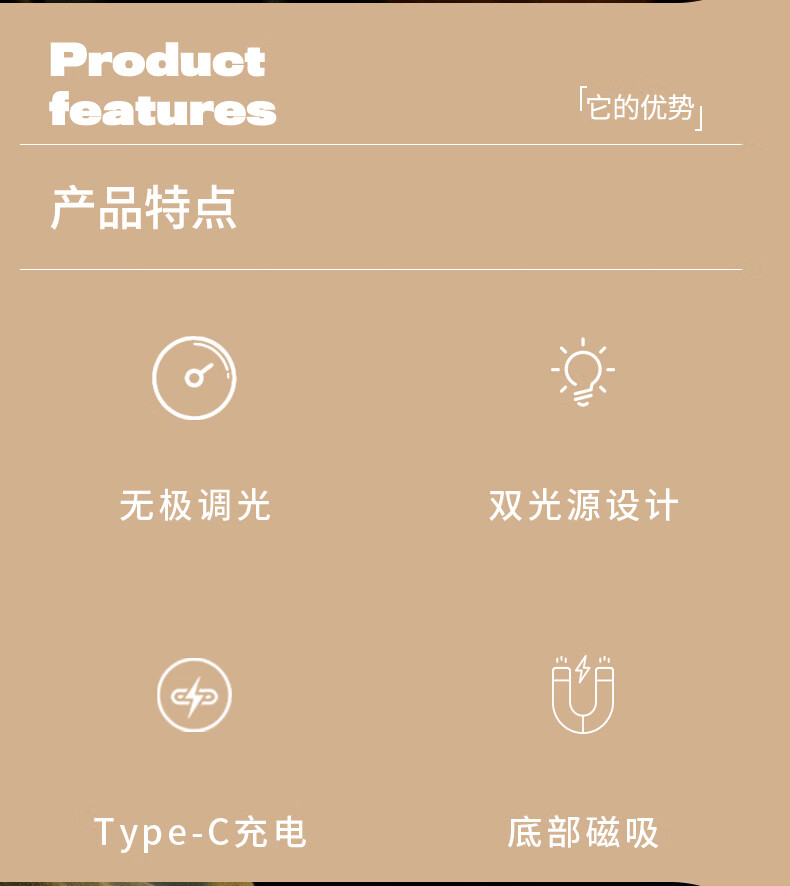 Product
features

「它的优势」

产品特点

无极调光

双光源设计

Type-C充电

底部磁吸