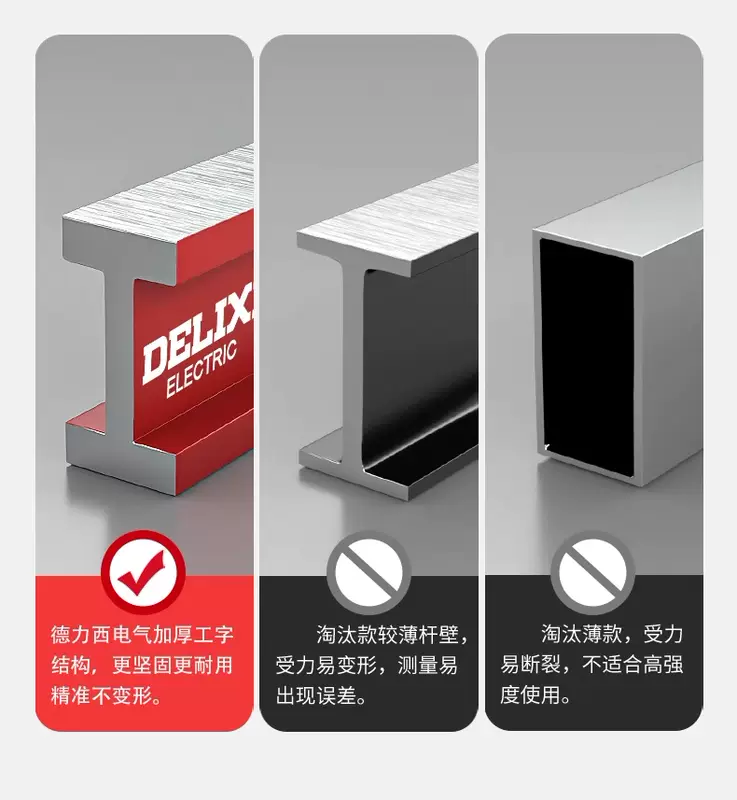 DELIX
ELECTRIC

德力西电气加厚工字结构，更坚固更耐用精准不变形。

淘汰款较薄杆壁，受力易变形，测量易出现误差。

淘汰薄款，受力易断裂，不适合高强度使用。