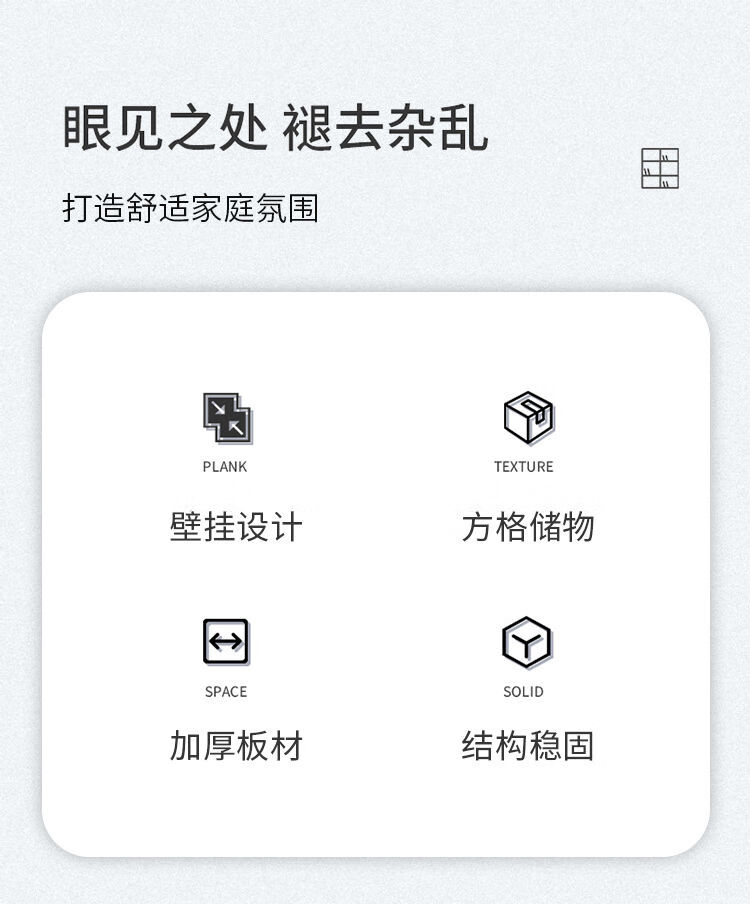 眼见之处 褪去杂乱

打造舒适家庭氛围

PLANK

壁挂设计

TEXTURE

方格储物

SPACE

加厚板材

SOLID

结构稳固