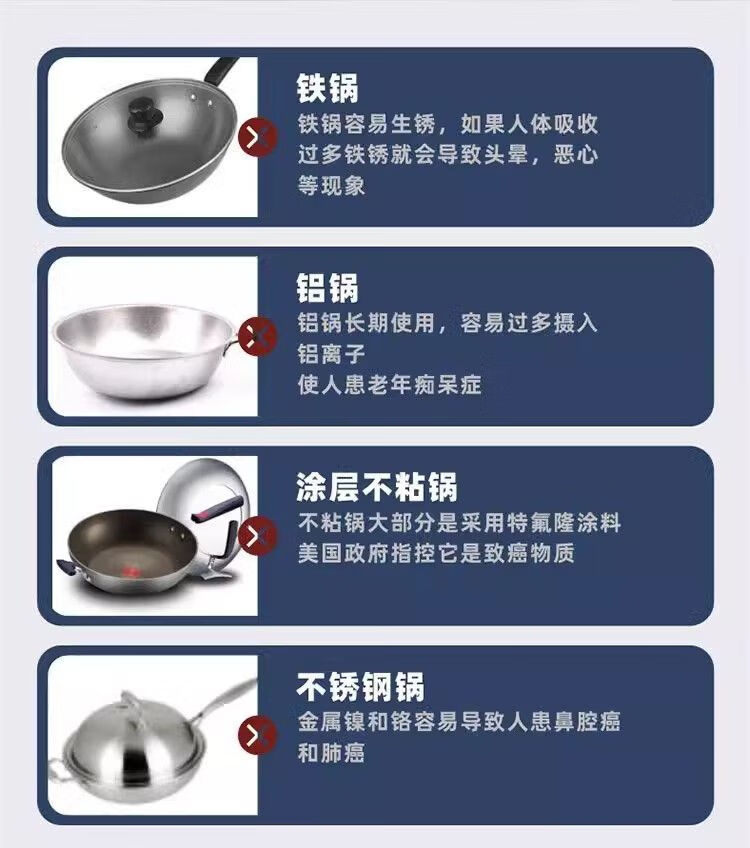 铁锅
铁锅容易生锈，如果人体吸收过多铁锈就会导致头晕，恶心等现象

铝锅
铝锅长期使用，容易过多摄入铝离子
使人患老年痴呆症

涂层不粘锅
不粘锅大部分是采用特氟隆涂料
美国政府指控它是致癌物质

不锈钢锅
金属镍和铬容易导致人患鼻腔癌和肺癌