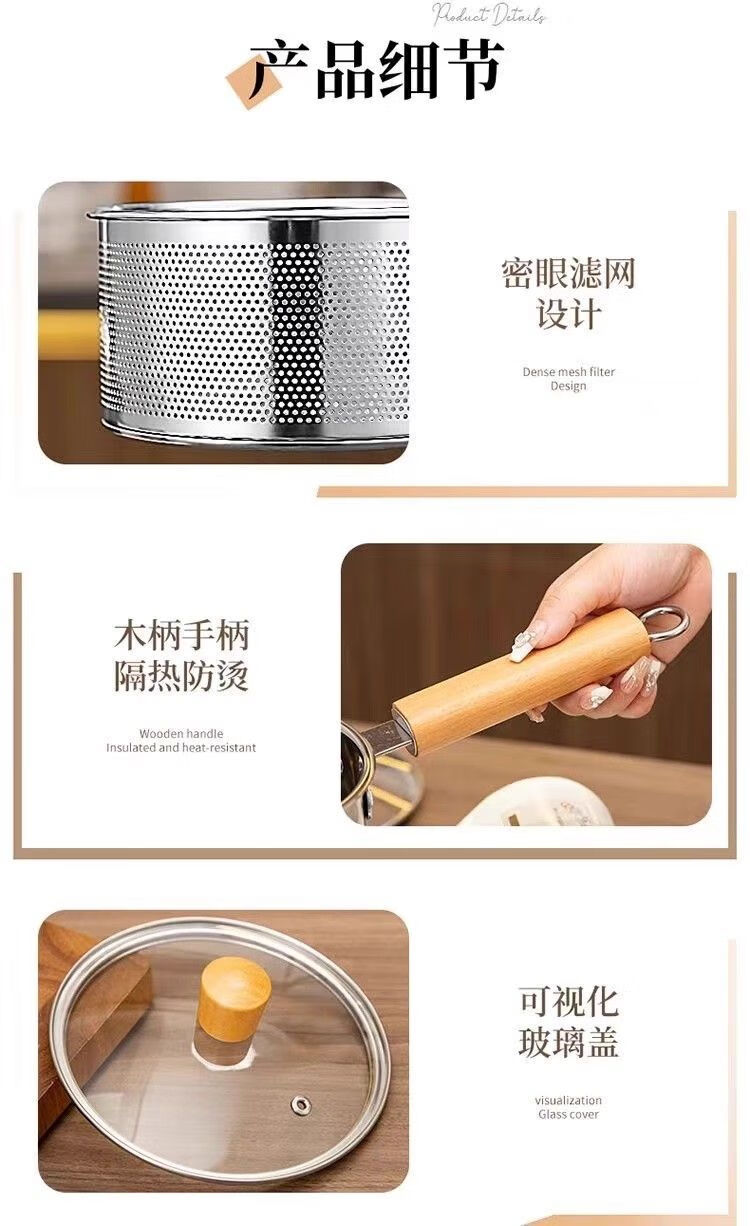 Product Details
产品细节

密眼滤网
设计

Dense mesh filter
Design

木柄手柄
隔热防烫

Wooden handle
Insulated and heat-resistant

可视化
玻璃盖

visualization
Glass cover