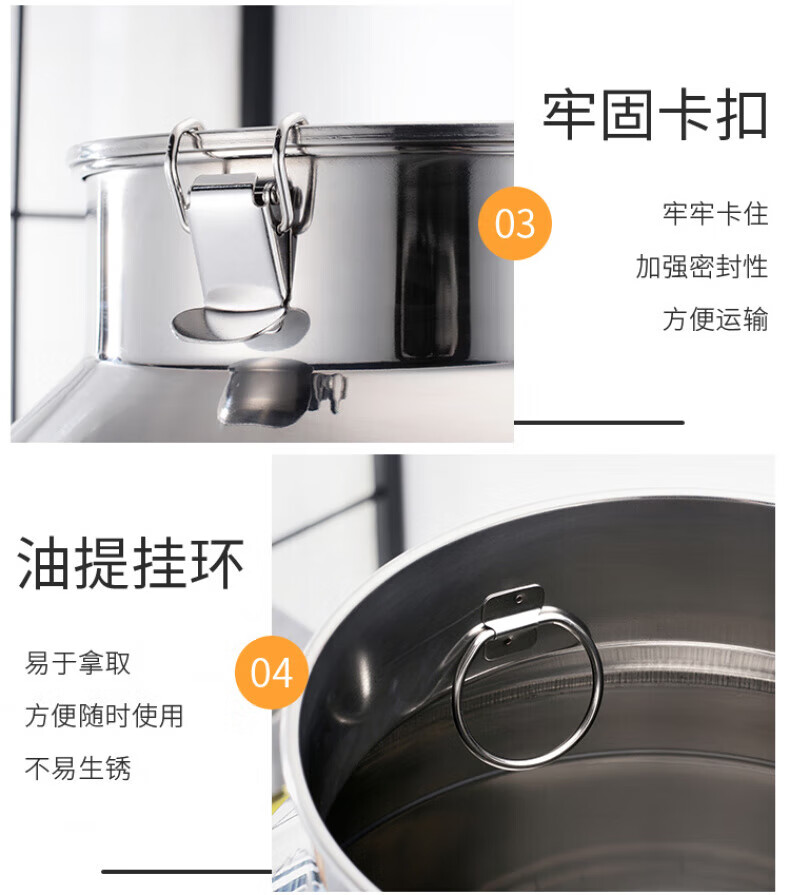 牢固卡扣

03

牢牢卡住

加强密封性

方便运输

油提挂环

04

易于拿取

方便随时使用

不易生锈