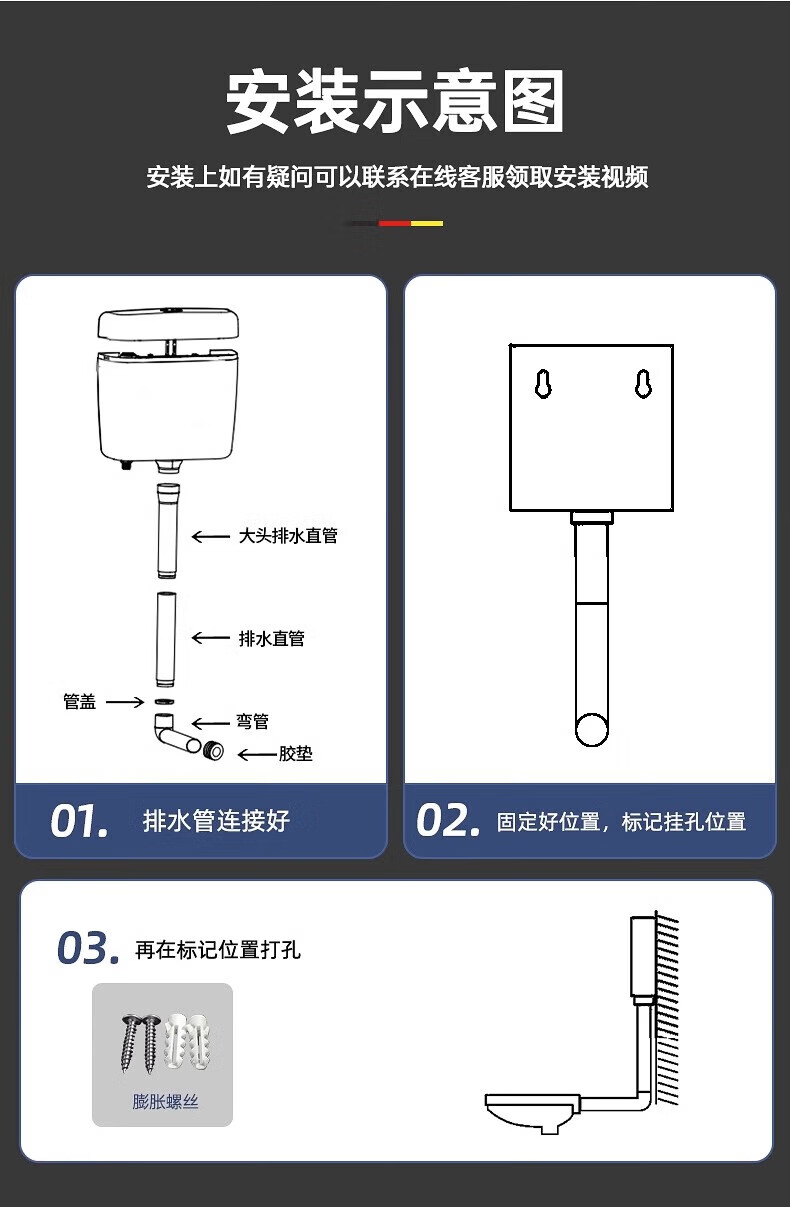 安装示意图

安装上如有疑问可以联系在线客服领取安装视频

大头排水直管

排水直管

管盖

弯管

胶垫

01. 排水管连接好

02. 固定好位置，标记挂孔位置

03. 再在标记位置打孔

膨胀螺丝