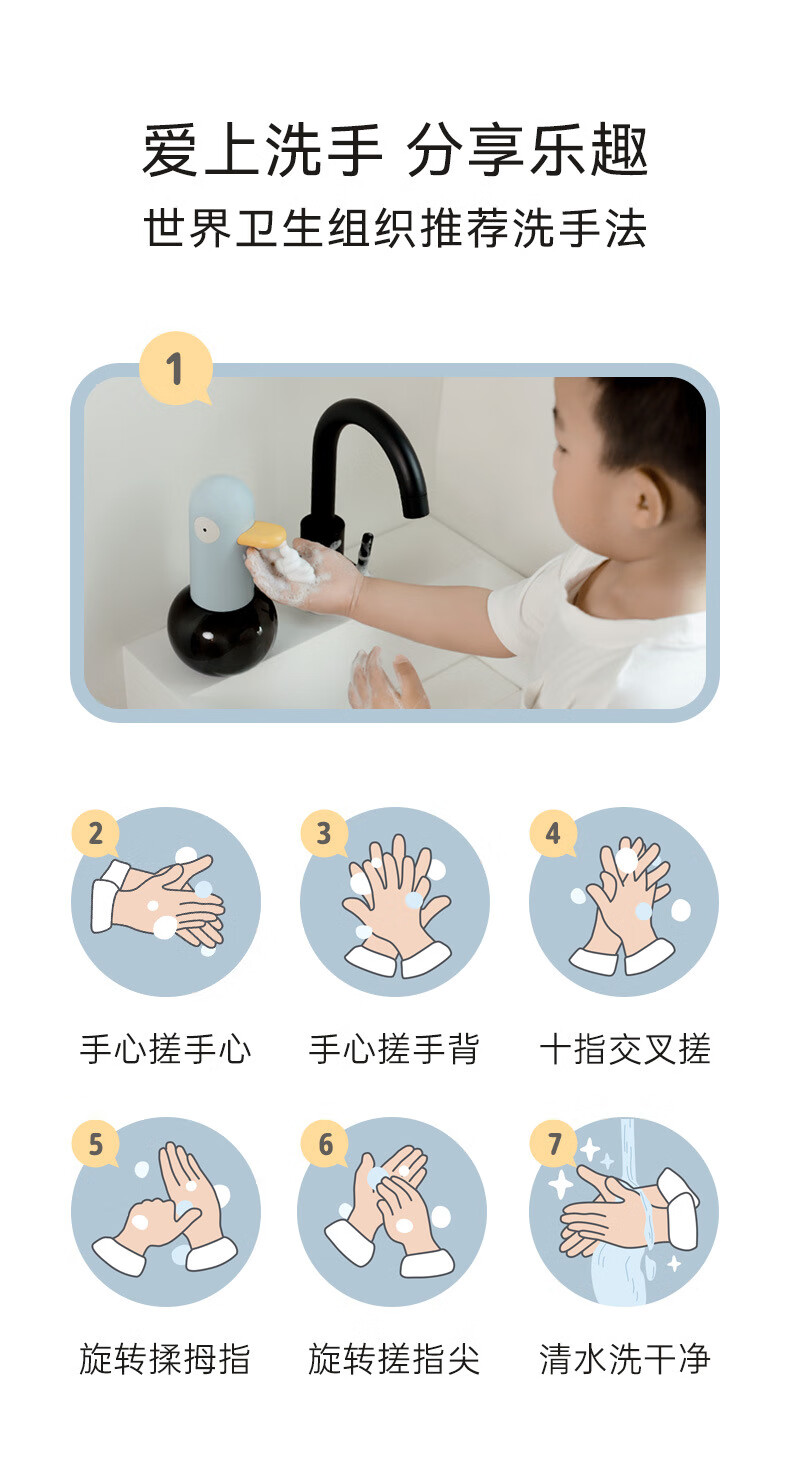 爱上洗手 分享乐趣
世界卫生组织推荐洗手法

1

2
手心搓手心

3
手心搓手背

4
十指交叉搓

5
旋转揉拇指

6
旋转搓指尖

7
清水洗干净