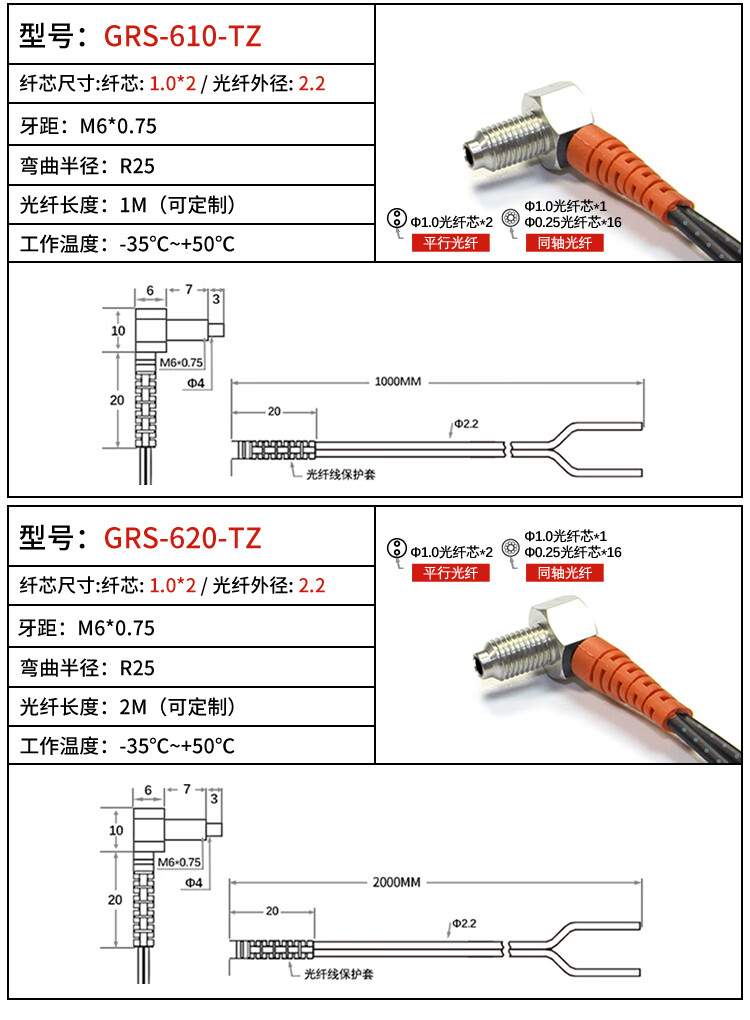 型号：GRS-610-TZ

纤芯尺寸:纤芯: 1.0*2 / 光纤外径: 2.2

牙距：M6*0.75

弯曲半径：R25

光纤长度：1M（可定制）

工作温度：-35°C~+50°C

Φ1.0光纤芯*2
平行光纤

Φ1.0光纤芯*1
Φ0.25光纤芯*16
同轴光纤

6
7
3
10
M6*0.75
Φ4
20
1000MM
20
Φ2.2
光纤线保护套

型号：GRS-620-TZ

纤芯尺寸:纤芯: 1.0*2 / 光纤外径: 2.2

牙距：M6*0.75

弯曲半径：R25

光纤长度：2M（可定制）

工作温度：-35°C~+50°C

Φ1.0光纤芯*2
平行光纤

Φ1.0光纤芯*1
Φ0.25光纤芯*16
同轴光纤

6
7
3
10
M6*0.75
Φ4
20
2000MM
20
Φ2.2
光纤线保护套