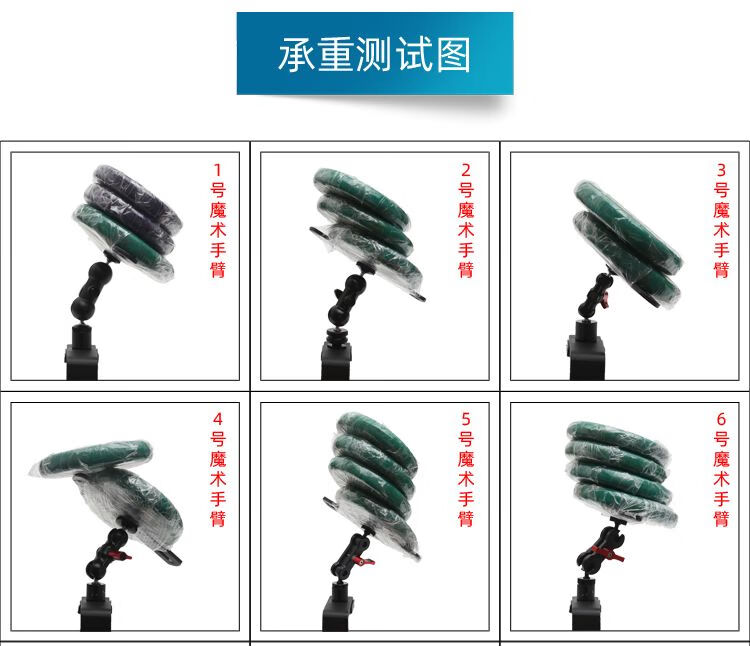 承重测试图

1号魔术手臂

2号魔术手臂

3号魔术手臂

4号魔术手臂

5号魔术手臂

6号魔术手臂