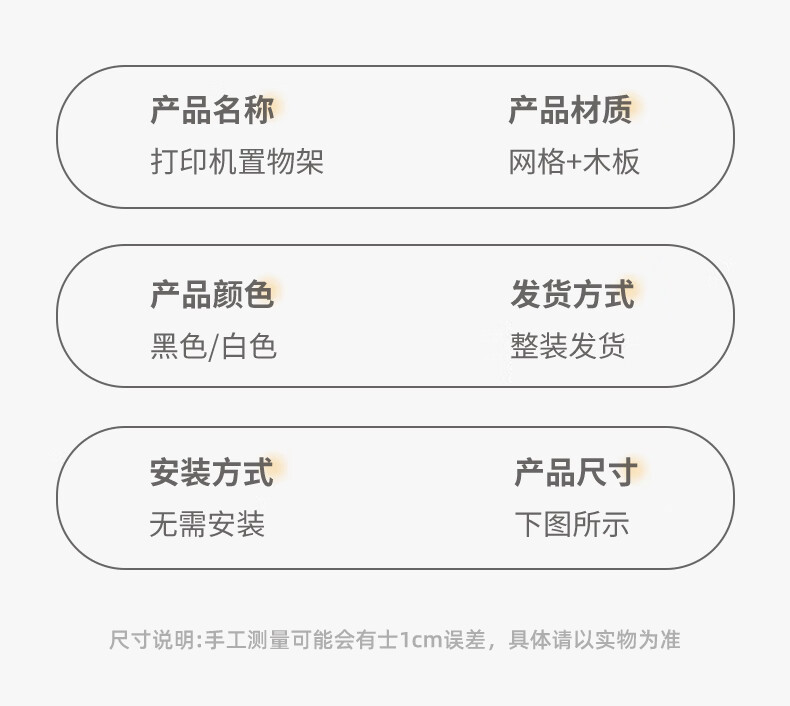 产品名称
打印机置物架

产品材质
网格+木板

产品颜色
黑色/白色

发货方式
整装发货

安装方式
无需安装

产品尺寸
下图所示

尺寸说明:手工测量可能会有士1cm误差，具体请以实物为准