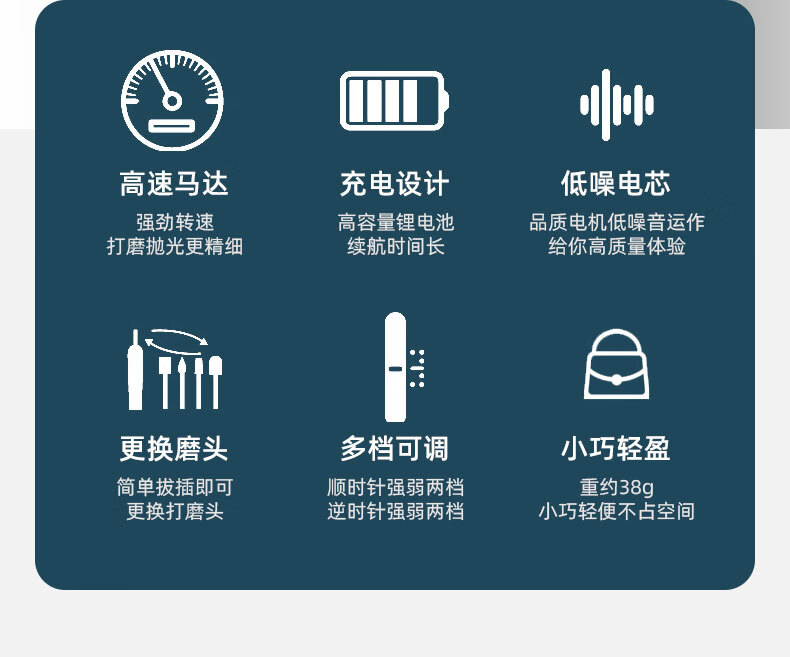 高速马达
强劲转速
打磨抛光更精细

充电设计
高容量锂电池
续航时间长

低噪电芯
品质电机低噪音运作
给你高质量体验

更换磨头
简单拔插即可
更换打磨头

多档可调
顺时针强弱两档
逆时针强弱两档

小巧轻盈
重约38g
小巧轻便不占空间