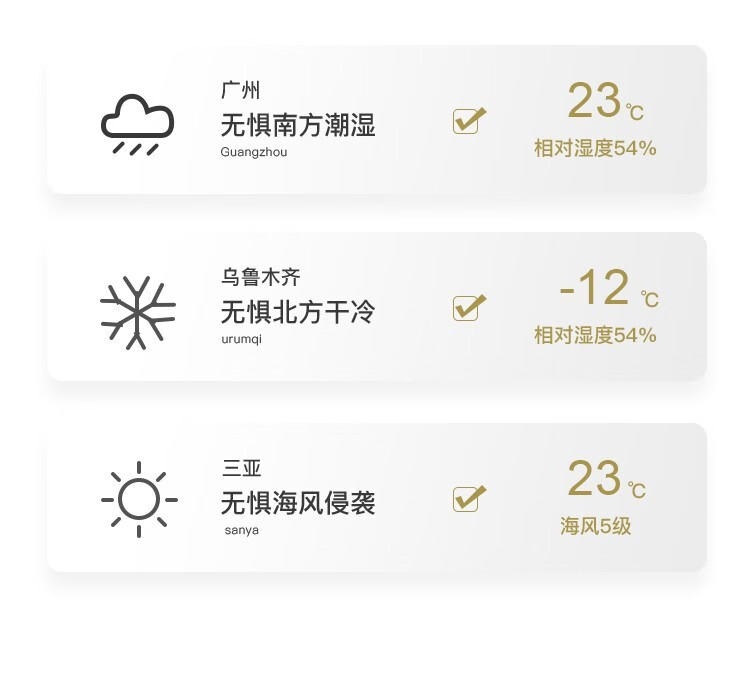 广州
无惧南方潮湿
Guangzhou

☑

23℃
相对湿度54%

乌鲁木齐
无惧北方干冷
urumqi

☑

-12℃
相对湿度54%

三亚
无惧海风侵袭
sanya

☑

23℃
海风5级