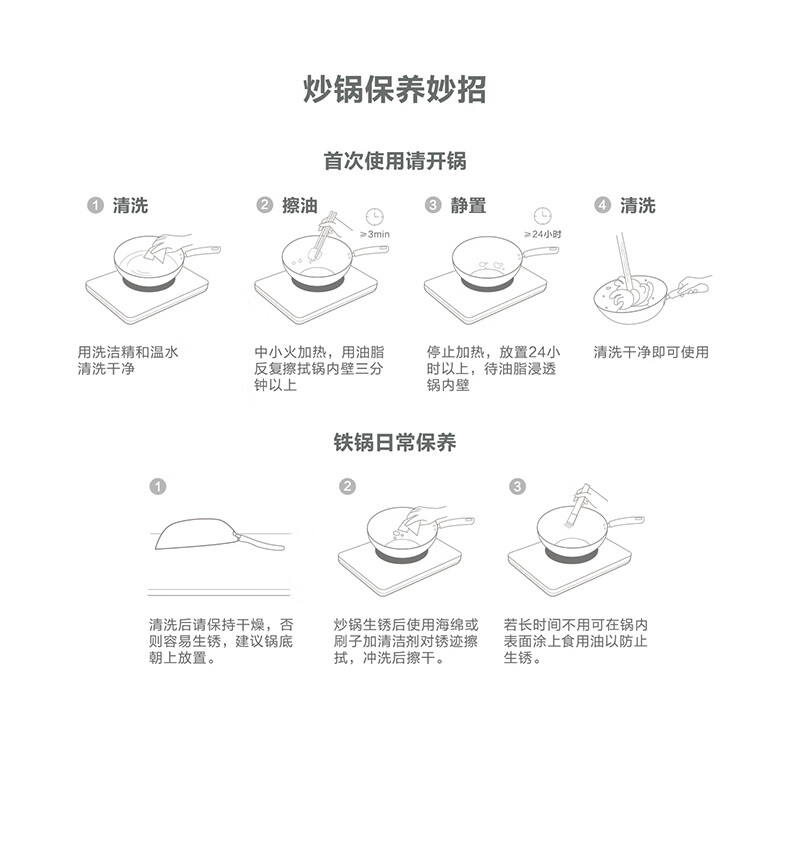 炒锅保养妙招

首次使用请开锅

1 清洗

用洗洁精和温水清洗干净

2 擦油

≥3min

中小火加热，用油脂反复擦拭锅内壁三分钟以上

3 静置

≥24小时

停止加热，放置24小时以上，待油脂浸透锅内壁

4 清洗

清洗干净即可使用

铁锅日常保养

1

清洗后请保持干燥，否则容易生锈，建议锅底朝上放置。

2

炒锅生锈后使用海绵或刷子加清洁剂对锈迹擦拭，冲洗后擦干。

3

若长时间不用可在锅内表面涂上食用油以防止生锈。