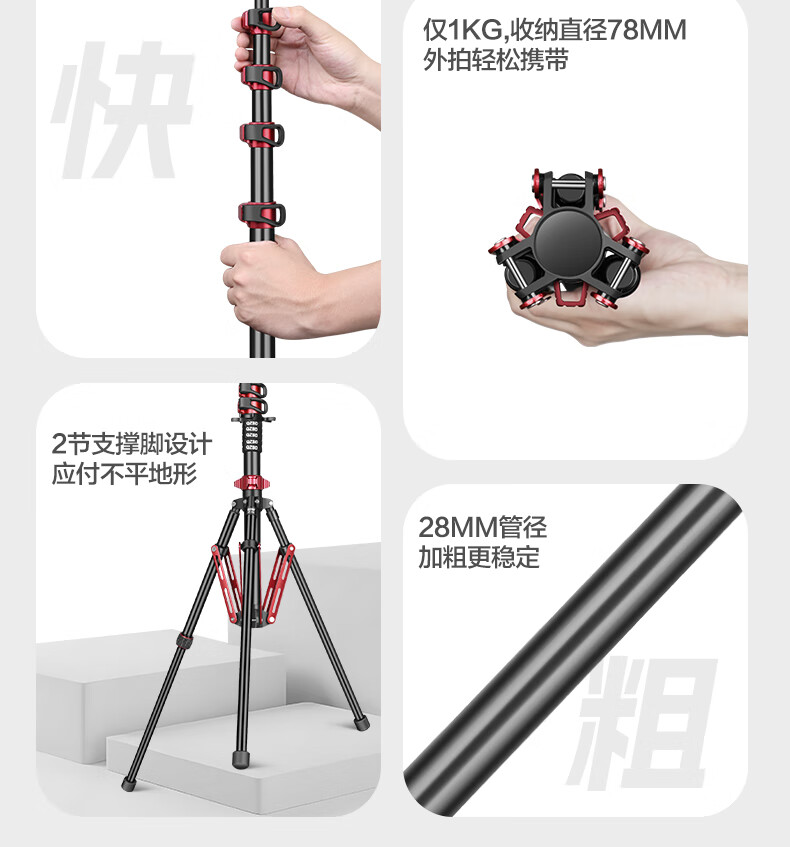 快

仅1KG,收纳直径78MM
外拍轻松携带

2节支撑脚设计
应付不平地形

28MM管径
加粗更稳定

粗