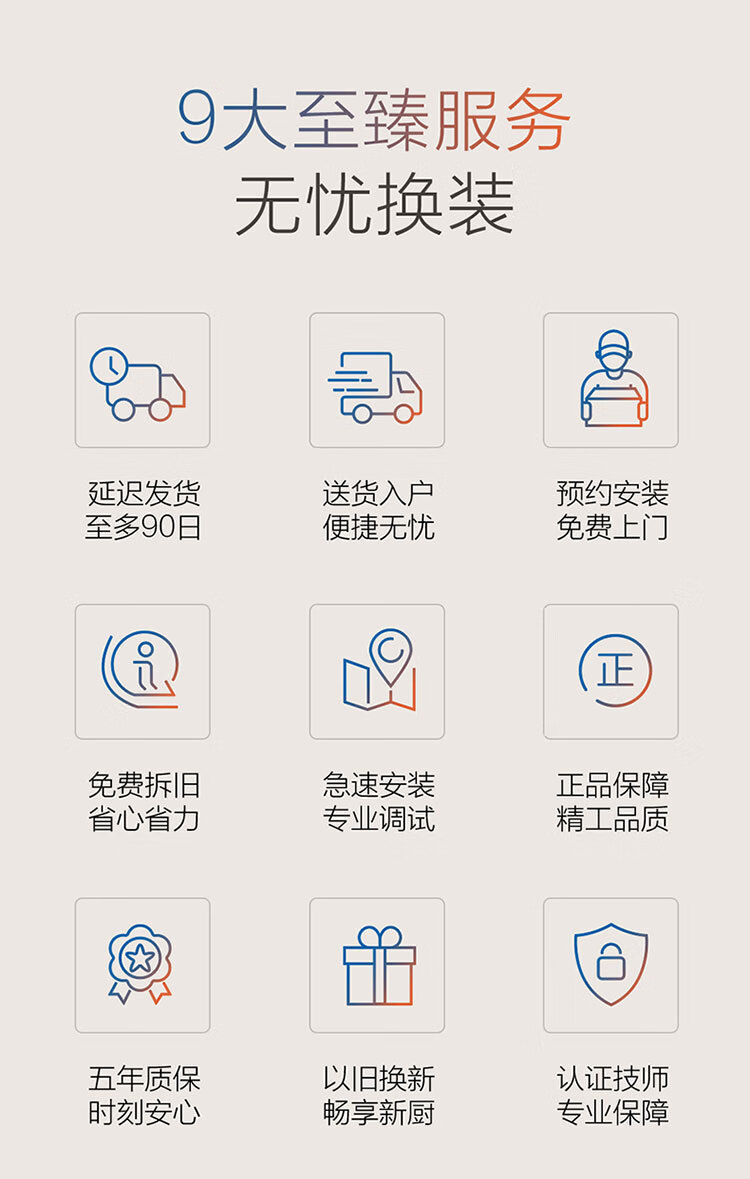 9大至臻服务
无忧换装

延迟发货
至多90日

送货入户
便捷无忧

预约安装
免费上门

免费拆旧
省心省力

急速安装
专业调试

正品保障
精工品质

五年质保
时刻安心

以旧换新
畅享新厨

认证技师
专业保障