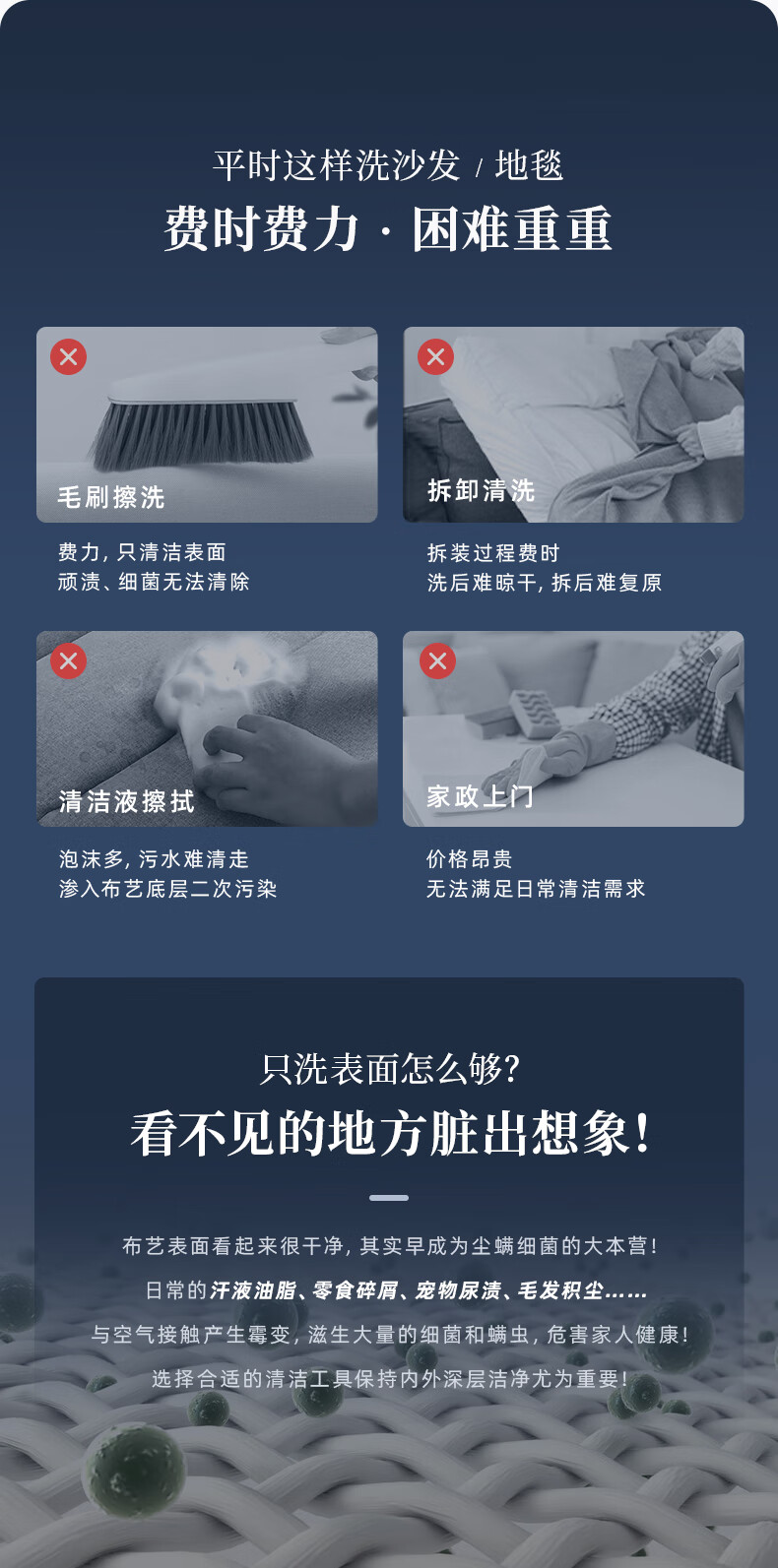 平时这样洗沙发 / 地毯
费时费力 · 困难重重

毛刷擦洗

费力，只清洁表面
顽渍、细菌无法清除

拆卸清洗

拆装过程费时
洗后难晾干，拆后难复原

清洁液擦拭

泡沫多，污水难清走
渗入布艺底层二次污染

家政上门

价格昂贵
无法满足日常清洁需求

只洗表面怎么够？
看不见的地方脏出想象！

布艺表面看起来很干净，其实早成为尘螨细菌的大本营！
日常的汗液油脂、零食碎屑、宠物尿渍、毛发积尘……
与空气接触产生霉变，滋生大量的细菌和螨虫，危害家人健康！
选择合适的清洁工具保持内外深层洁净尤为重要！