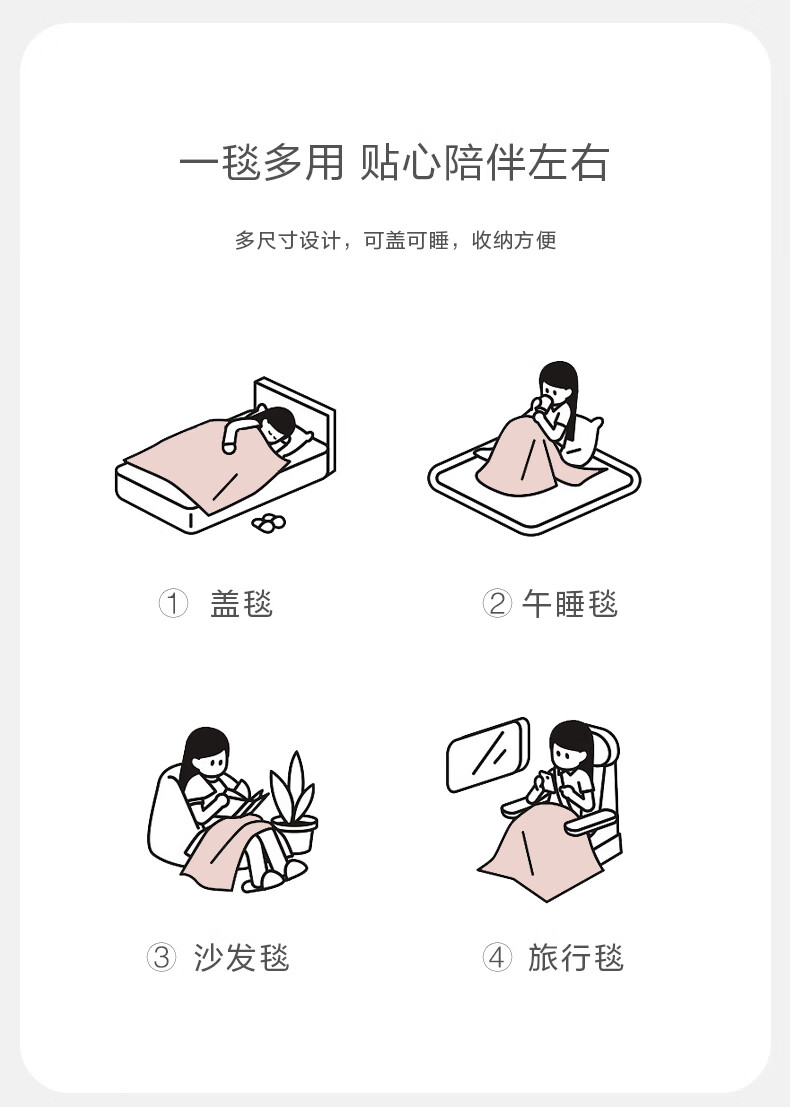 一毯多用 贴心陪伴左右

多尺寸设计，可盖可睡，收纳方便

① 盖毯

② 午睡毯

③ 沙发毯

④ 旅行毯