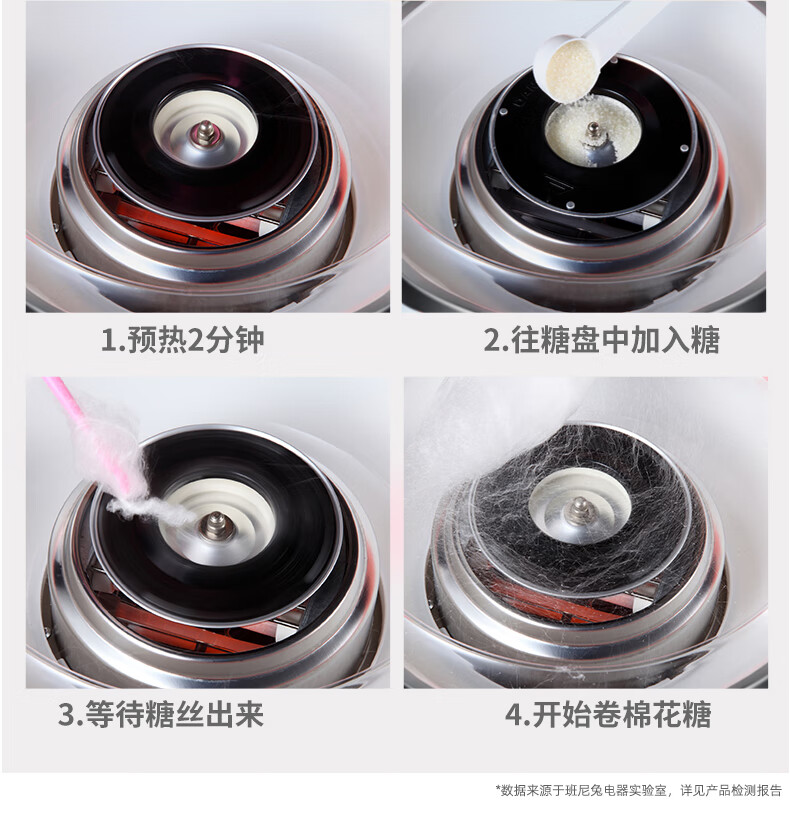 1.预热2分钟

2.往糖盘中加入糖

3.等待糖丝出来

4.开始卷棉花糖

*数据来源于班尼兔电器实验室，详见产品检测报告