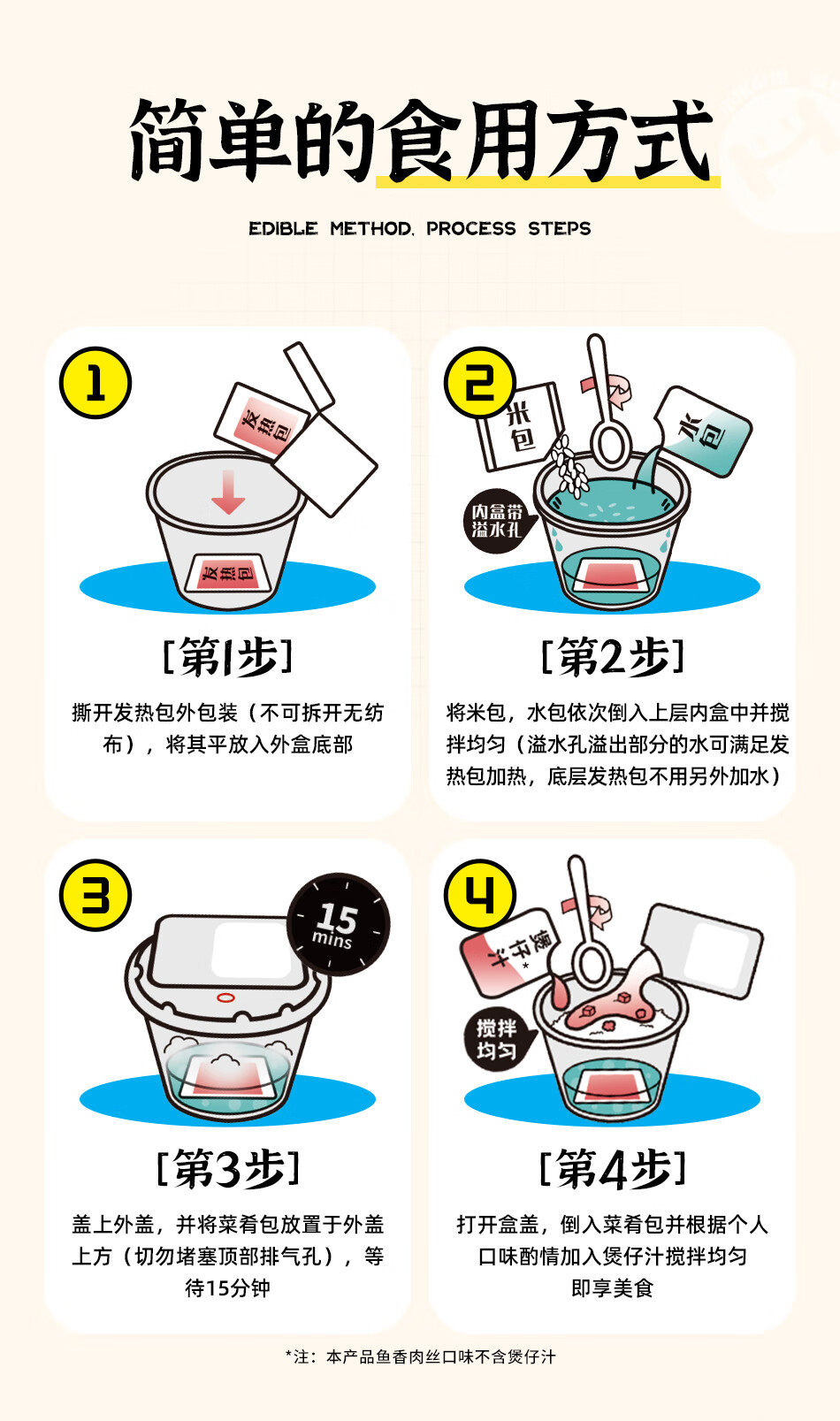 简单的食用方式

EDIBLE METHOD. PROCESS STEPS

1

发热包

发热包

[第1步]

撕开发热包外包装（不可拆开无纺布），将其平放入外盒底部

2

米包

水包

内盒带溢水孔

[第2步]

将米包，水包依次倒入上层内盒中并搅拌均匀（溢水孔溢出部分的水可满足发热包加热，底层发热包不用另外加水）

3

15 mins

[第3步]

盖上外盖，并将菜肴包放置于外盖上方（切勿堵塞顶部排气孔），等待15分钟

4

煲仔汁*

搅拌均匀

[第4步]

打开盒盖，倒入菜肴包并根据个人口味酌情加入煲仔汁搅拌均匀即享美食

*注：本产品鱼香肉丝口味不含煲仔汁