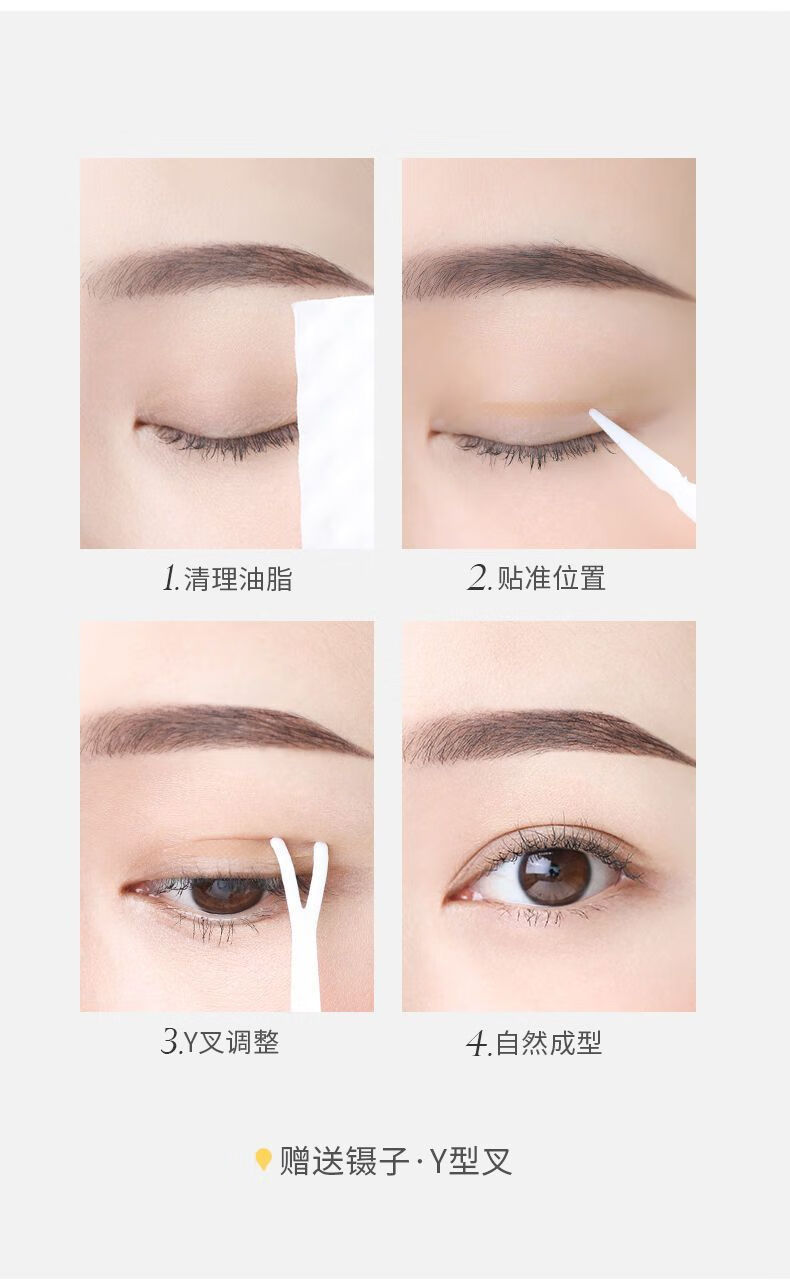 1.清理油脂

2.贴准位置

3.Y叉调整

4.自然成型

赠送镊子·Y型叉