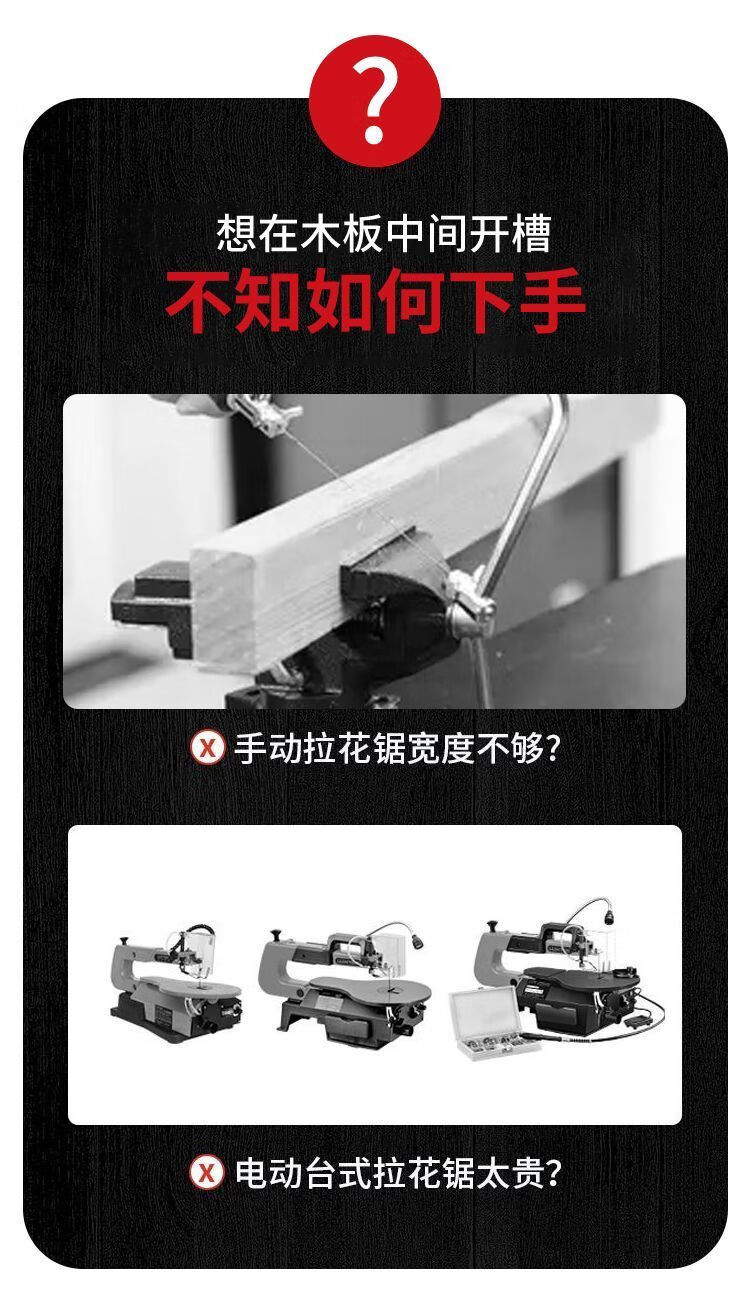 ?

想在木板中间开槽

不知如何下手

X 手动拉花锯宽度不够?

X 电动台式拉花锯太贵?