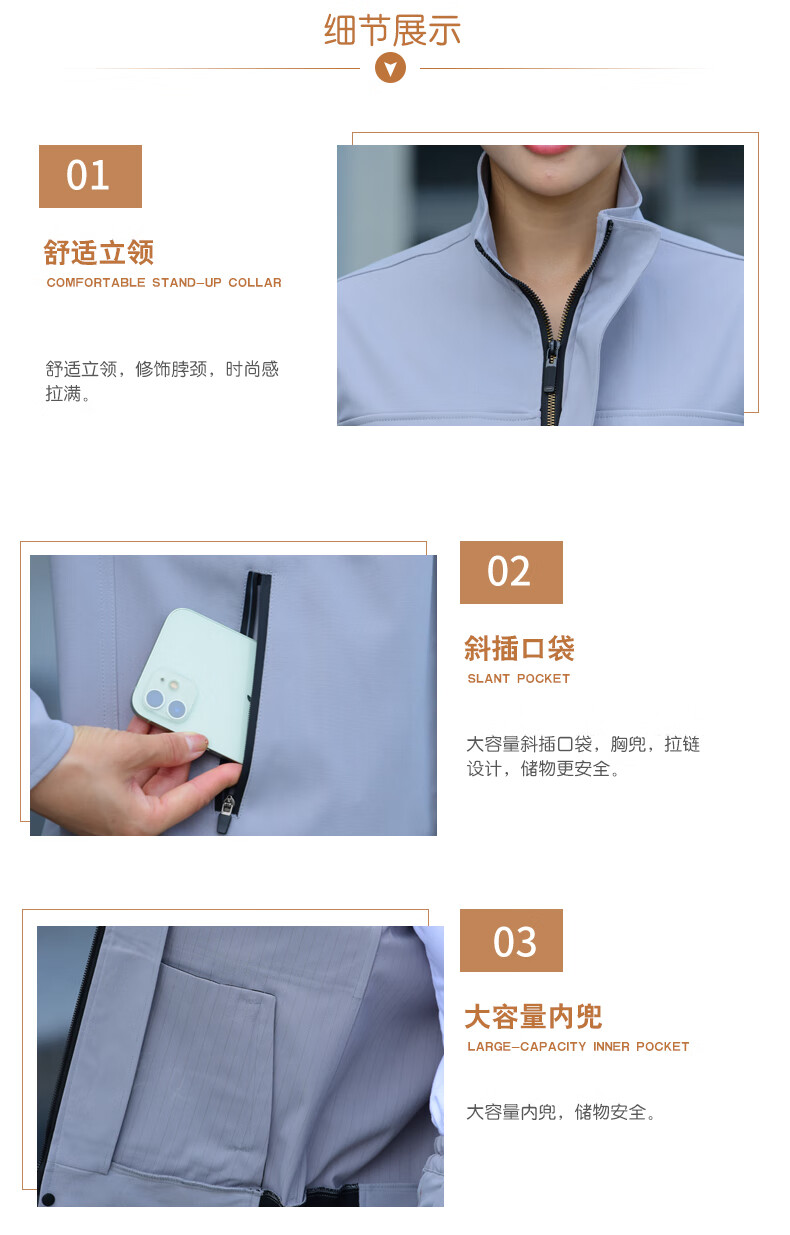 细节展示

01

舒适立领

COMFORTABLE STAND-UP COLLAR

舒适立领，修饰脖颈，时尚感拉满。

02

斜插口袋

SLANT POCKET

大容量斜插口袋，胸兜，拉链设计，储物更安全。

03

大容量内兜

LARGE-CAPACITY INNER POCKET

大容量内兜，储物安全。