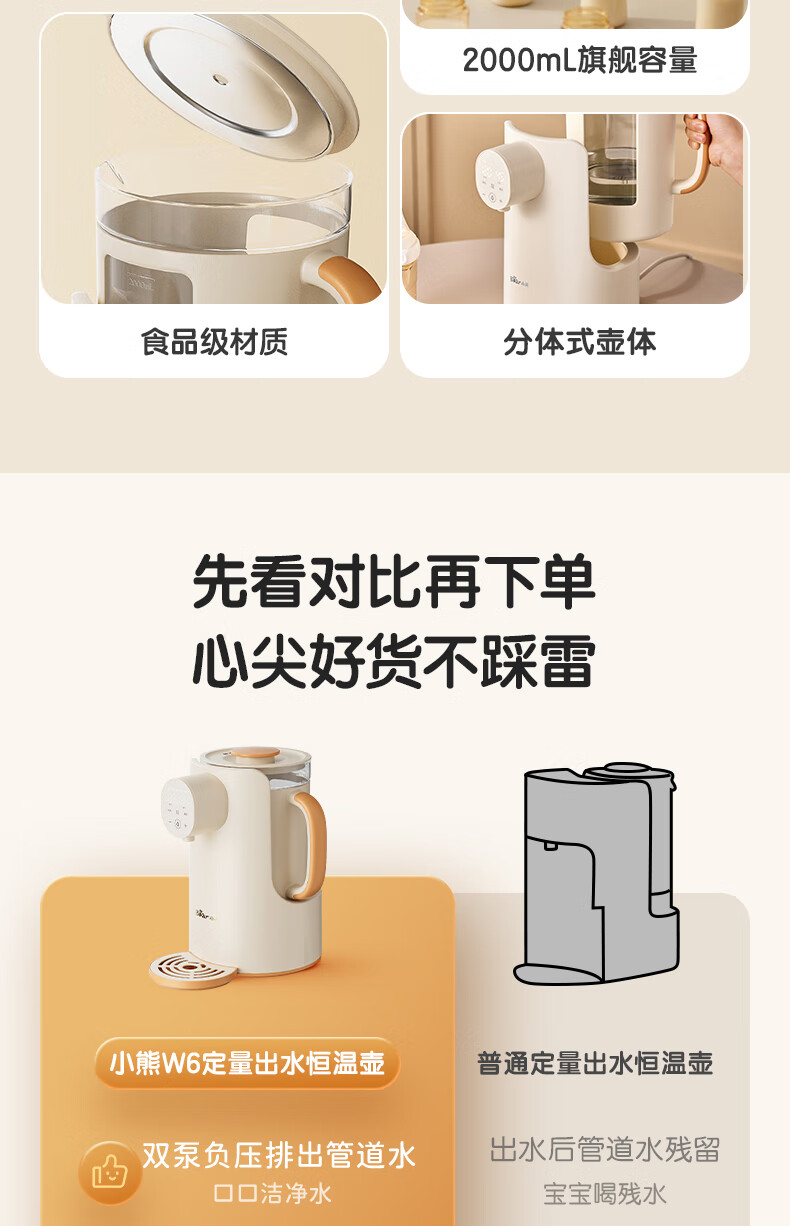 2000mL旗舰容量

食品级材质

分体式壶体

先看对比再下单
心尖好货不踩雷

小熊W6定量出水恒温壶

普通定量出水恒温壶

双泵负压排出管道水
口口洁净水

出水后管道水残留
宝宝喝残水