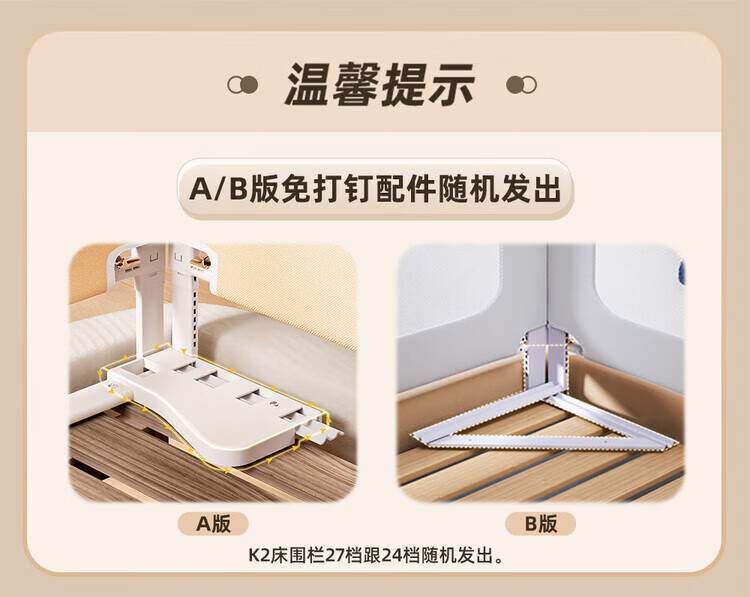 温馨提示

A/B版免打钉配件随机发出

A版

B版

K2床围栏27档跟24档随机发出。