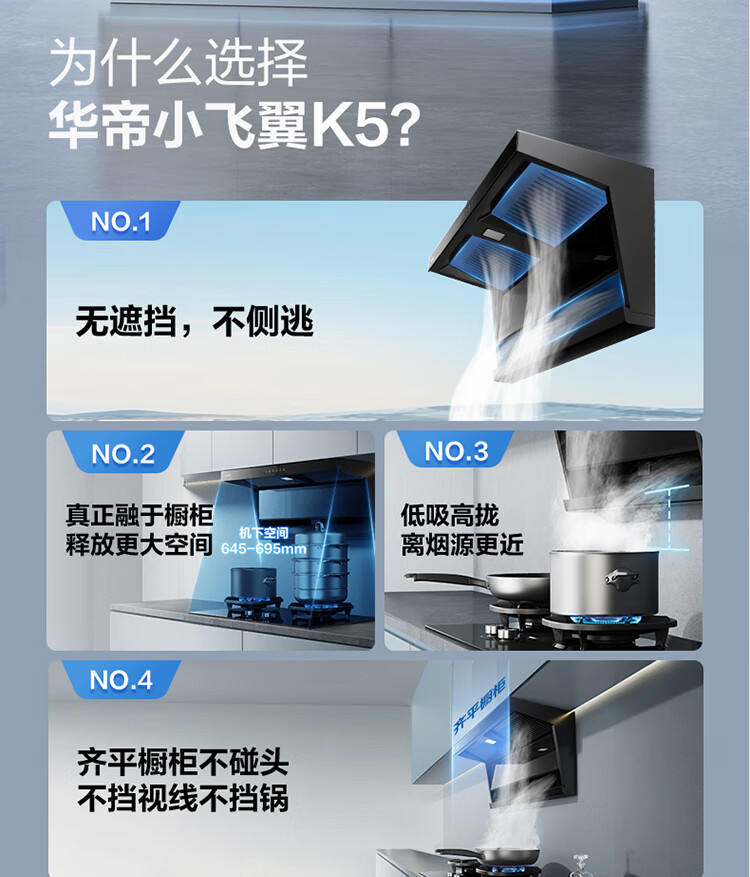 为什么选择
华帝小飞翼K5?

NO.1

无遮挡，不侧逃

NO.2

真正融于橱柜
释放更大空间

机下空间
645-695mm

NO.3

低吸高拢
离烟源更近

NO.4

齐平橱柜不碰头
不挡视线不挡锅

齐平橱柜