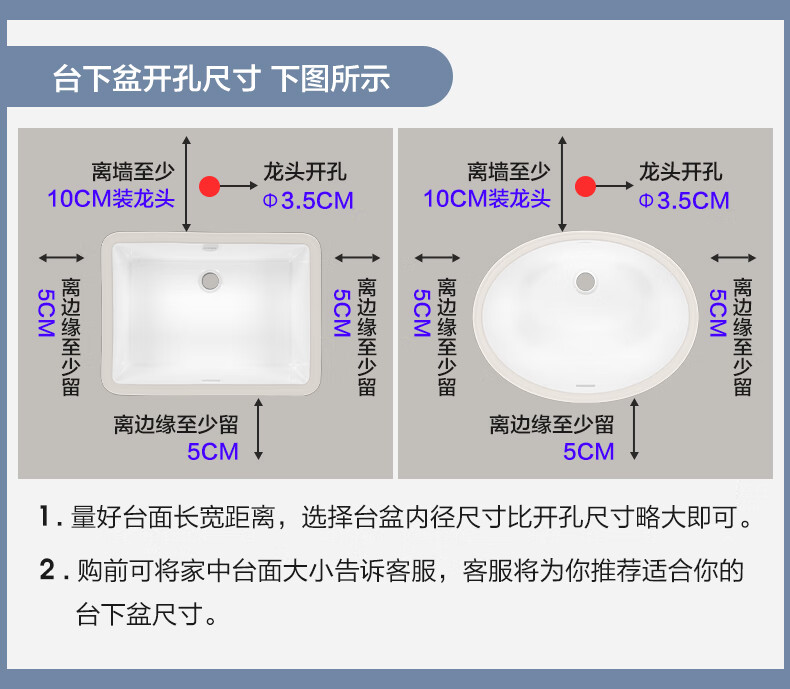 台下盆开孔尺寸 下图所示

离墙至少
10CM装龙头

龙头开孔
Φ3.5CM

5CM
离边缘至少留

5CM
离边缘至少留

离边缘至少留
5CM

离墙至少
10CM装龙头

龙头开孔
Φ3.5CM

5CM
离边缘至少留

5CM
离边缘至少留

离边缘至少留
5CM

1. 量好台面长宽距离，选择台盆内径尺寸比开孔尺寸略大即可。

2. 购前可将家中台面大小告诉客服，客服将为你推荐适合你的台下盆尺寸。