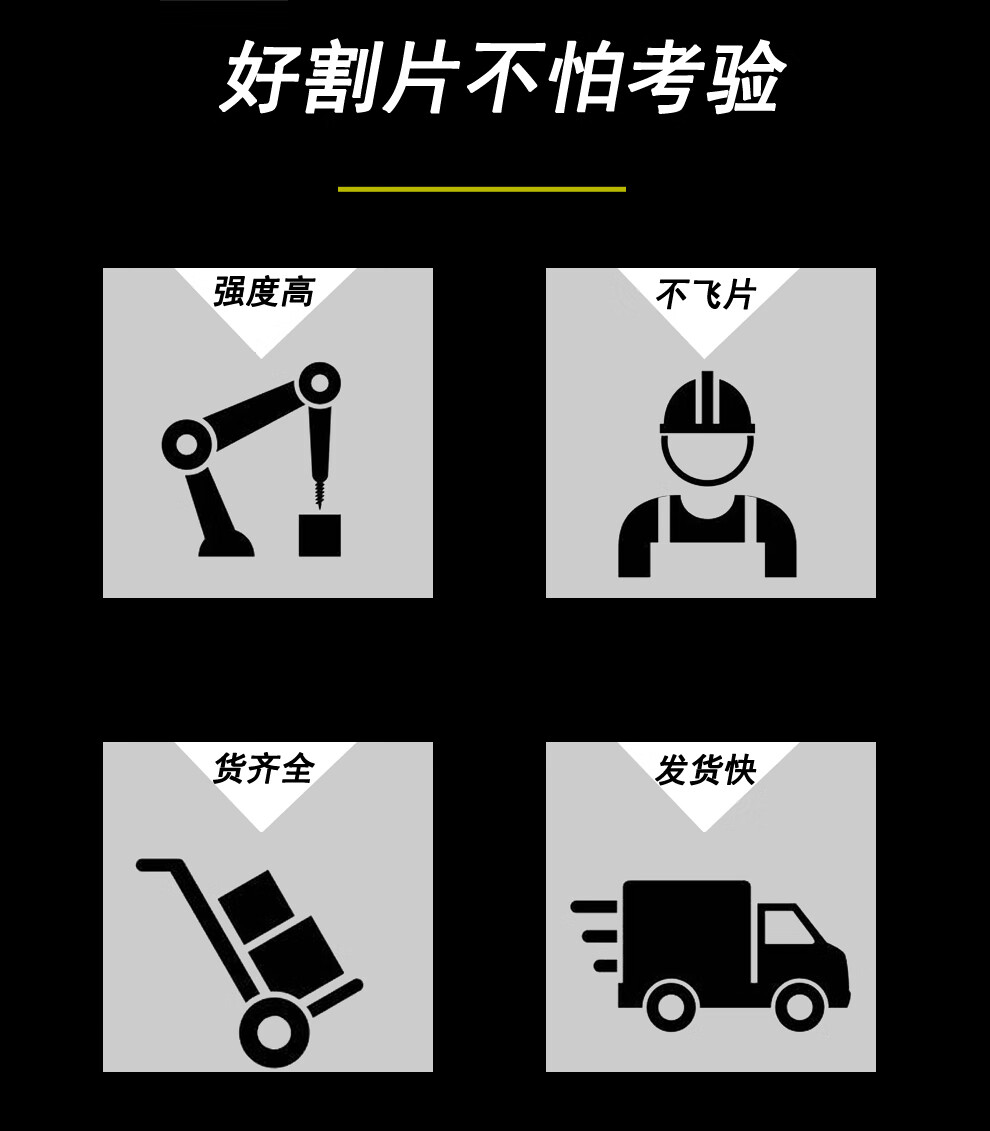 好割片不怕考验

强度高

不飞片

货齐全

发货快