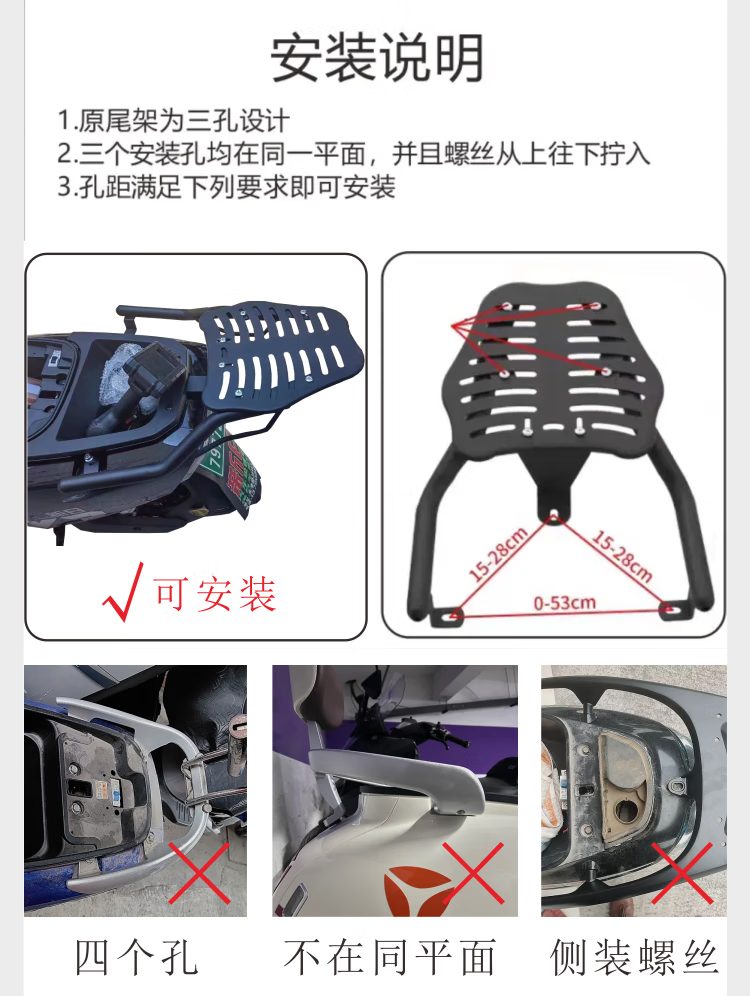 安装说明

1.原尾架为三孔设计
2.三个安装孔均在同一平面，并且螺丝从上往下拧入
3.孔距满足下列要求即可安装

√可安装

15-28cm
15-28cm
0-53cm

四个孔

不在同平面

侧装螺丝