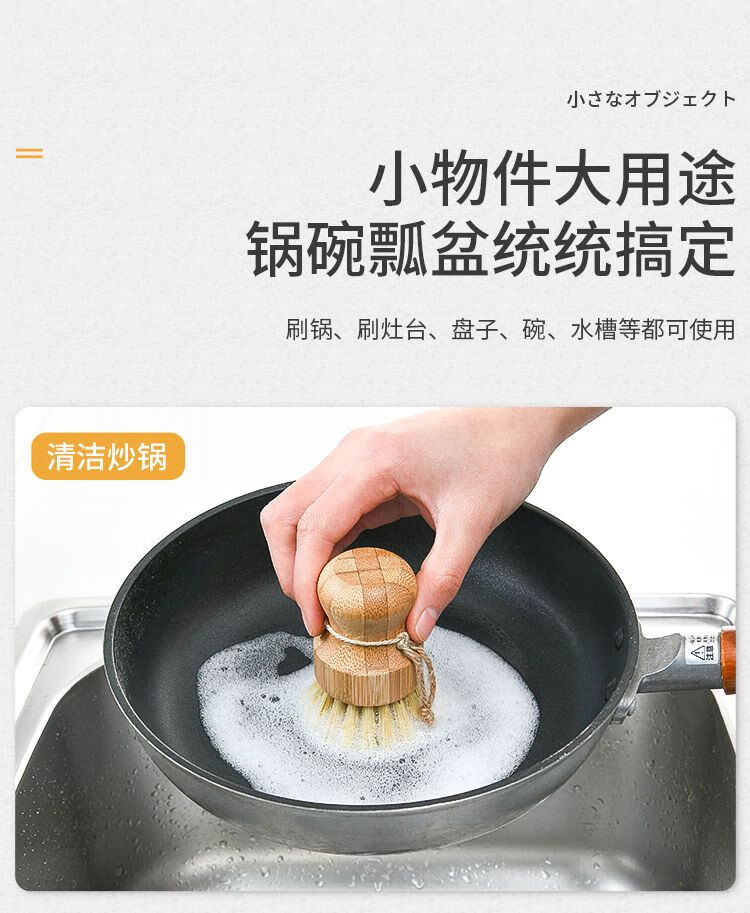 小さなオブジェクト

小物件大用途
锅碗瓢盆统统搞定

刷锅、刷灶台、盘子、碗、水槽等都可使用

清洁炒锅