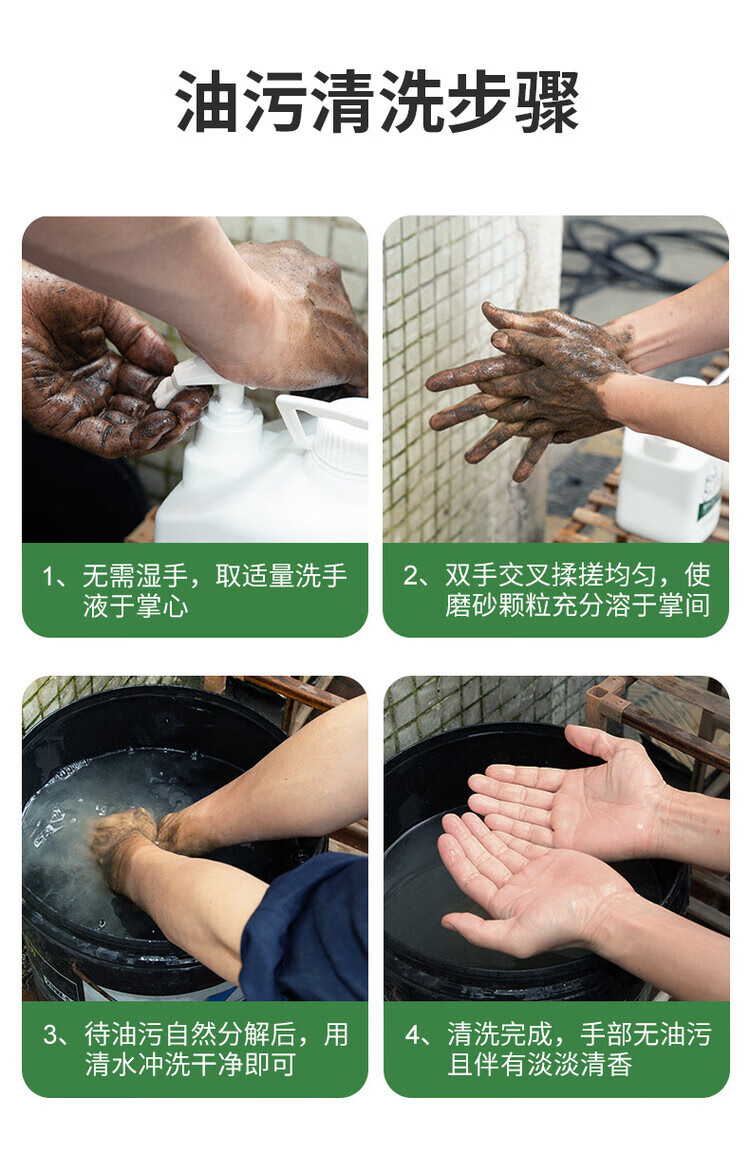 油污清洗步骤

1、无需湿手，取适量洗手液于掌心

2、双手交叉揉搓均匀，使磨砂颗粒充分溶于掌间

3、待油污自然分解后，用清水冲洗干净即可

4、清洗完成，手部无油污且伴有淡淡清香