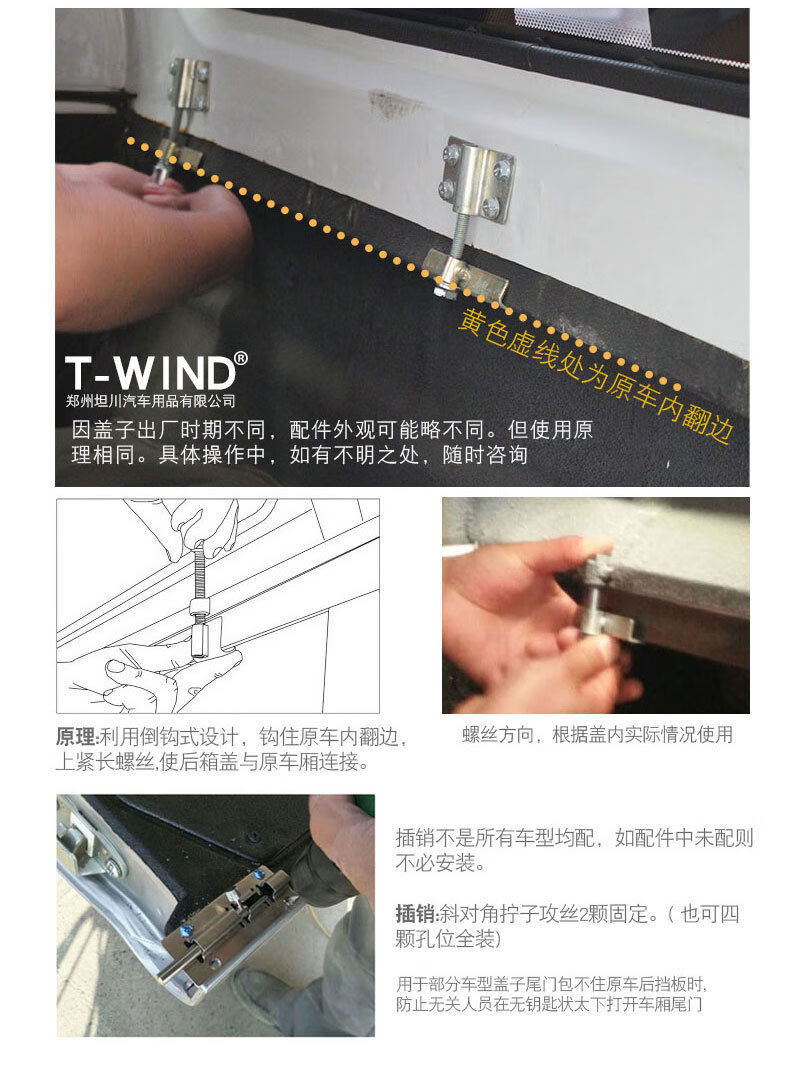 黄色虚线处为原车内翻边

T-WIND®
郑州坦川汽车用品有限公司

因盖子出厂时期不同，配件外观可能略不同。但使用原理相同。具体操作中，如有不明之处，随时咨询

原理:利用倒钩式设计，钩住原车内翻边，上紧长螺丝,使后箱盖与原车厢连接。

螺丝方向，根据盖内实际情况使用

插销不是所有车型均配，如配件中未配则不必安装。

插销:斜对角拧子攻丝2颗固定。( 也可四颗孔位全装)

用于部分车型盖子尾门包不住原车后挡板时，防止无关人员在无钥匙状太下打开车厢尾门