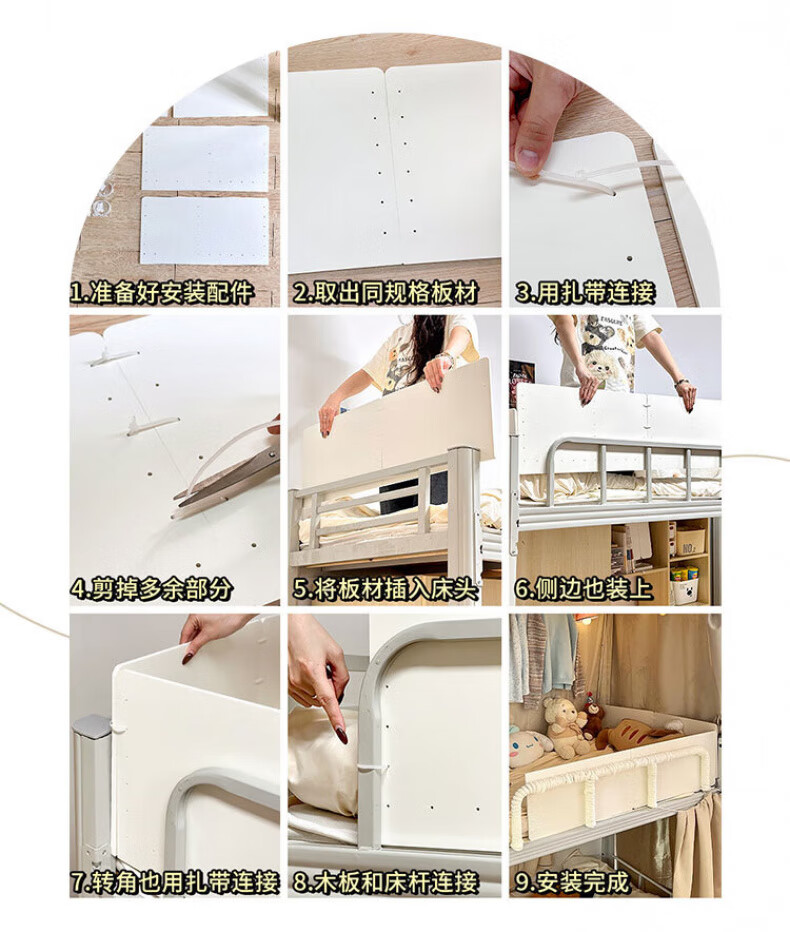 1.准备好安装配件
2.取出同规格板材
3.用扎带连接
4.剪掉多余部分
5.将板材插入床头
6.侧边也装上
7.转角也用扎带连接
8.木板和床杆连接
9.安装完成