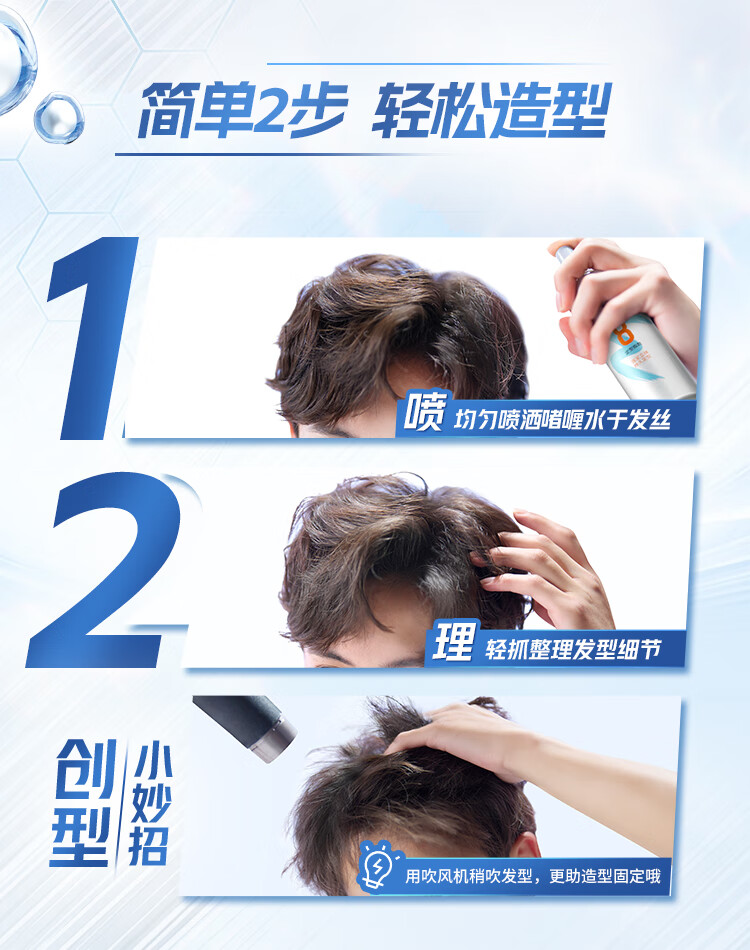 简单2步 轻松造型

1

喷 均匀喷洒啫喱水于发丝

2

理 轻抓整理发型细节

创型 小妙招

用吹风机稍吹发型，更助造型固定哦