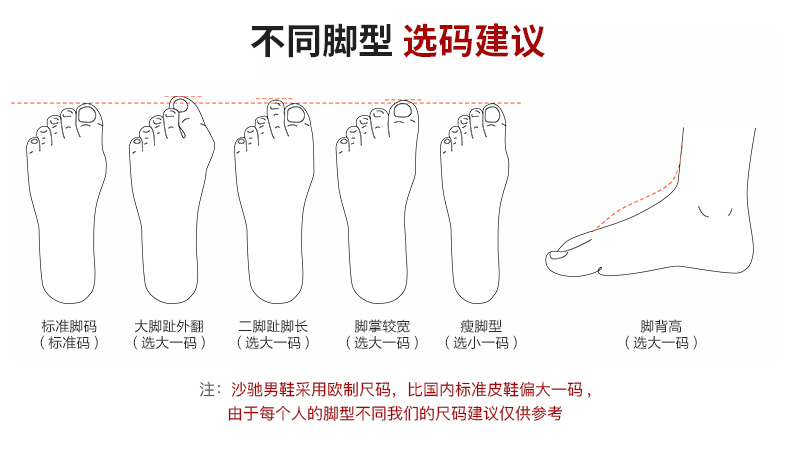 不同脚型 选码建议

标准脚码
（标准码）

大脚趾外翻
（选大一码）

二脚趾脚长
（选大一码）

脚掌较宽
（选大一码）

瘦脚型
（选小一码）

脚背高
（选大一码）

注：沙驰男鞋采用欧制尺码，比国内标准皮鞋偏大一码，
由于每个人的脚型不同我们的尺码建议仅供参考