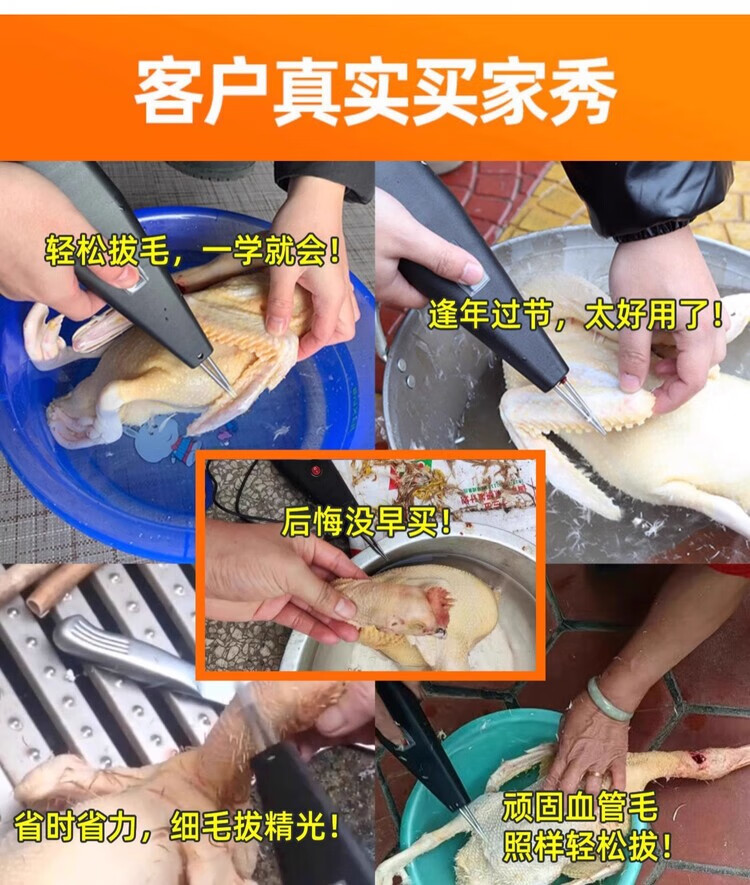 客户真实买家秀

轻松拔毛，一学就会！

逢年过节，太好用了！

后悔没早买！

省时省力，细毛拔精光！

顽固血管毛
照样轻松拔！