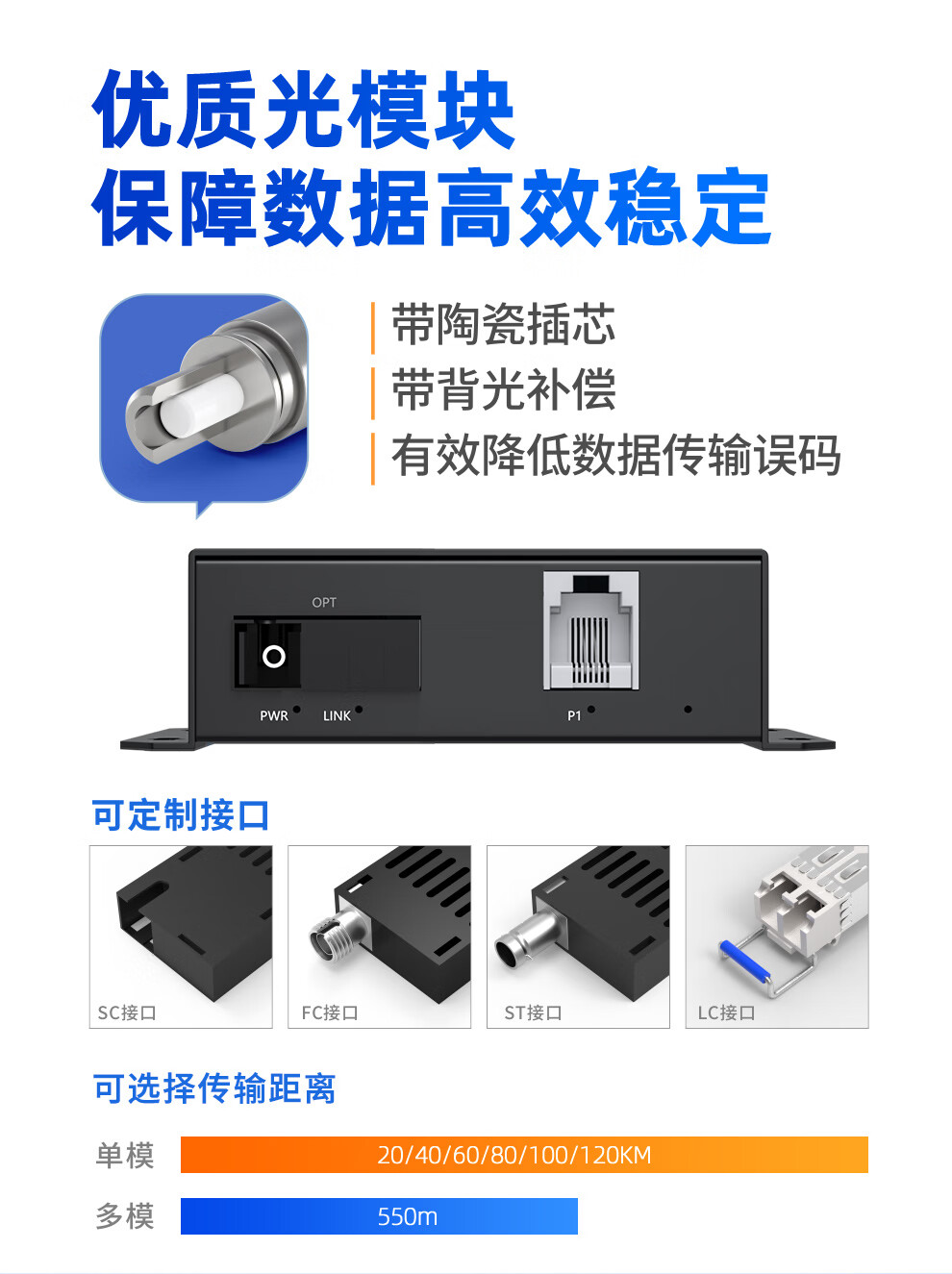 优质光模块
保障数据高效稳定

带陶瓷插芯
带背光补偿
有效降低数据传输误码

OPT
PWR LINK
P1

可定制接口

SC接口
FC接口
ST接口
LC接口

可选择传输距离

单模 20/40/60/80/100/120KM
多模 550m