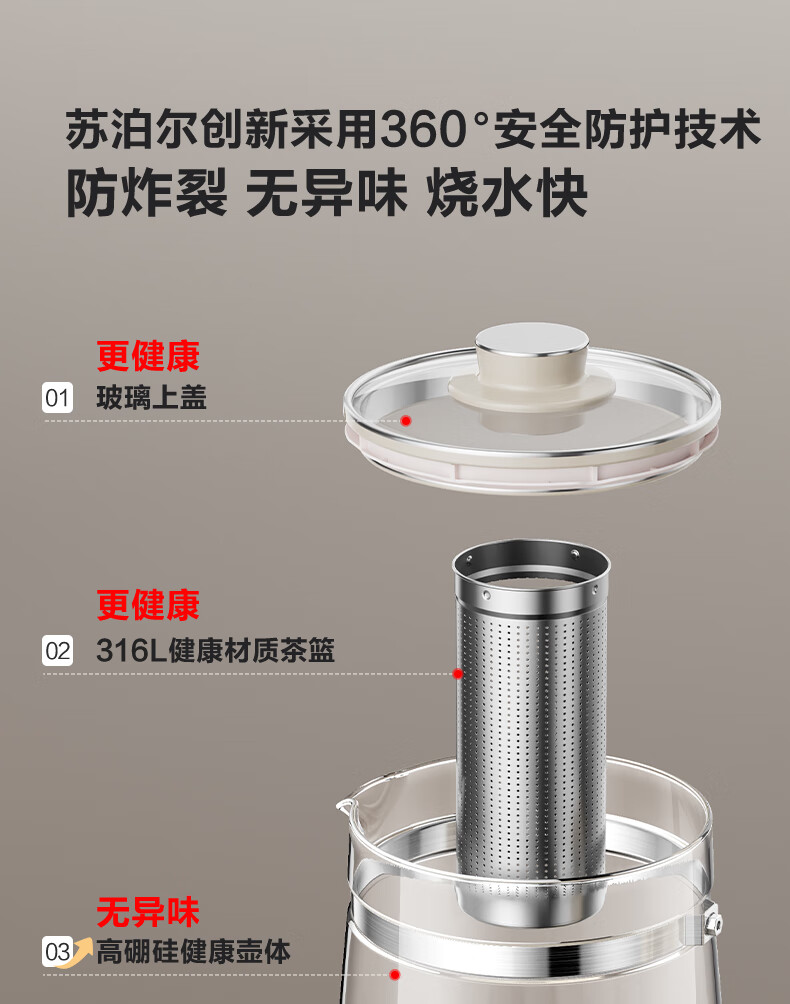 苏泊尔创新采用360°安全防护技术
防炸裂 无异味 烧水快

更健康
01 玻璃上盖

更健康
02 316L健康材质茶篮

无异味
03 高硼硅健康壶体