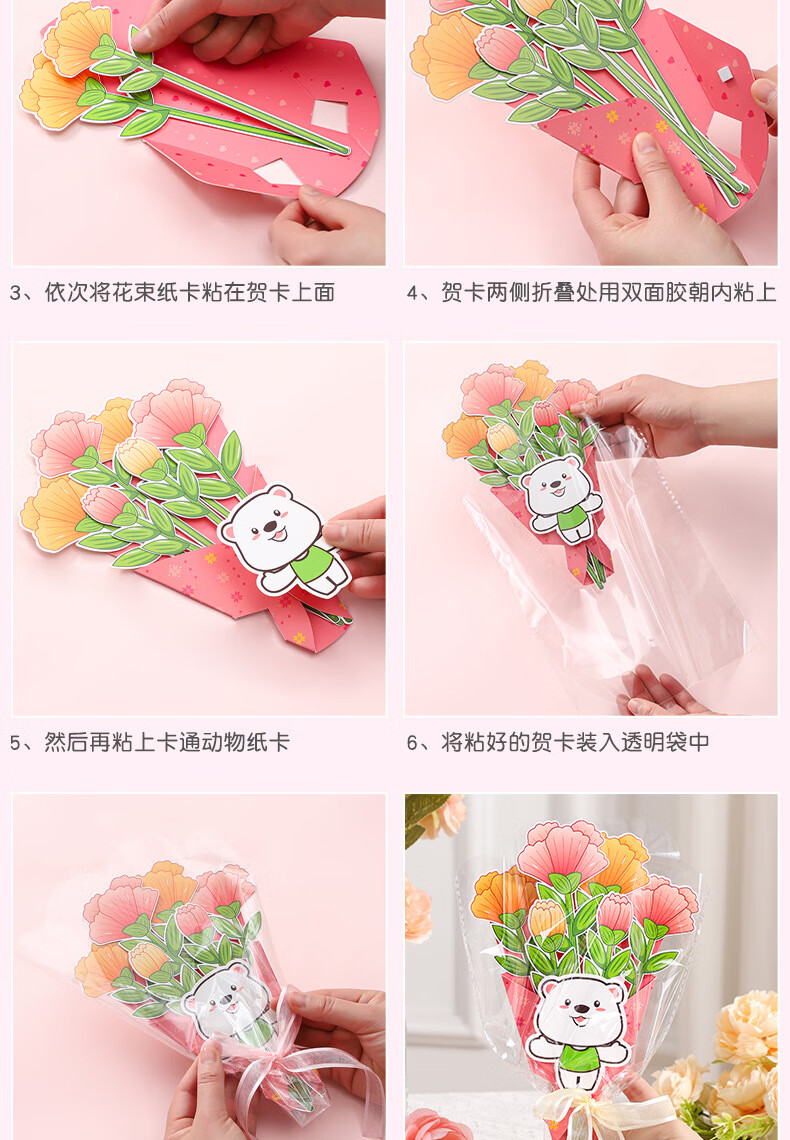 3、依次将花束纸卡粘在贺卡上面

4、贺卡两侧折叠处用双面胶朝内粘上

5、然后再粘上卡通动物纸卡

6、将粘好的贺卡装入透明袋中