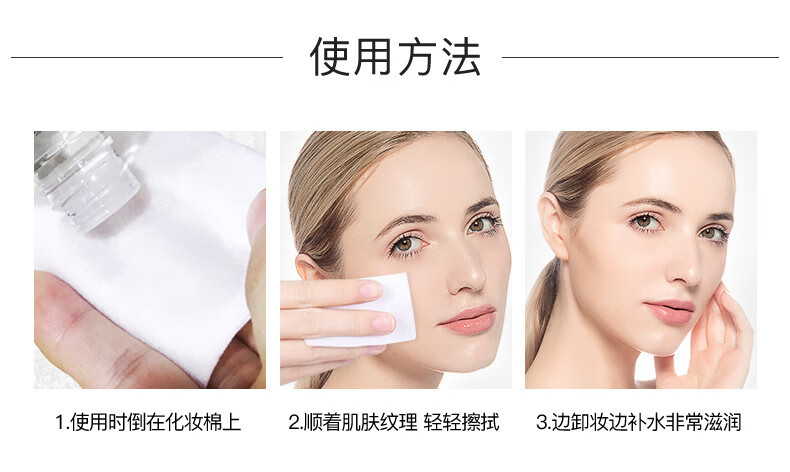 使用方法

1.使用时倒在化妆棉上

2.顺着肌肤纹理 轻轻擦拭

3.边卸妆边补水非常滋润