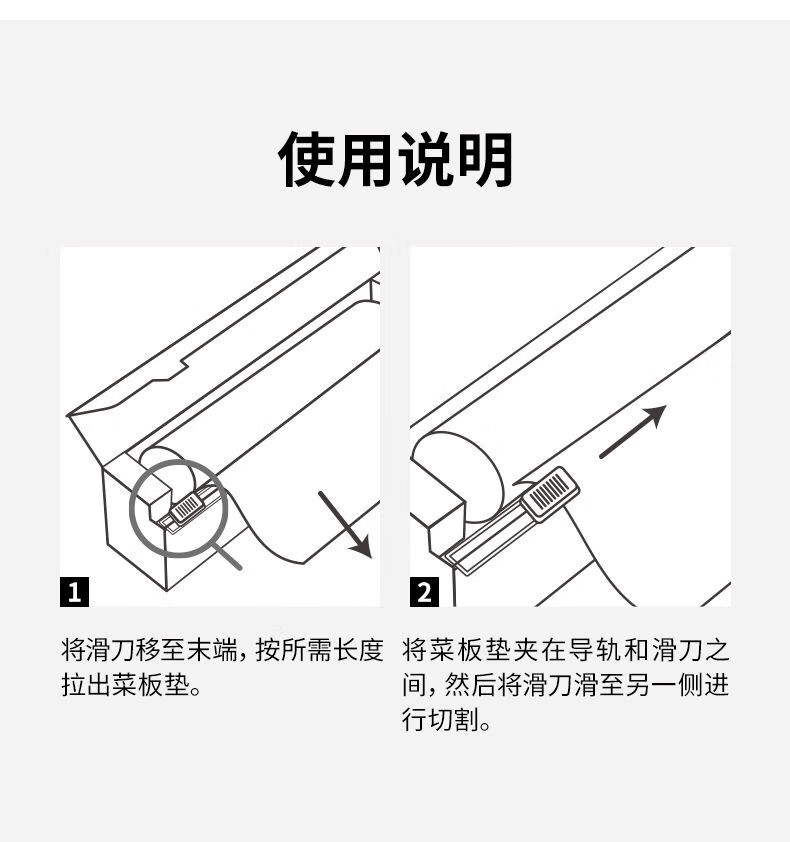 使用说明

1

将滑刀移至末端，按所需长度拉出菜板垫。

2

将菜板垫夹在导轨和滑刀之间，然后将滑刀滑至另一侧进行切割。