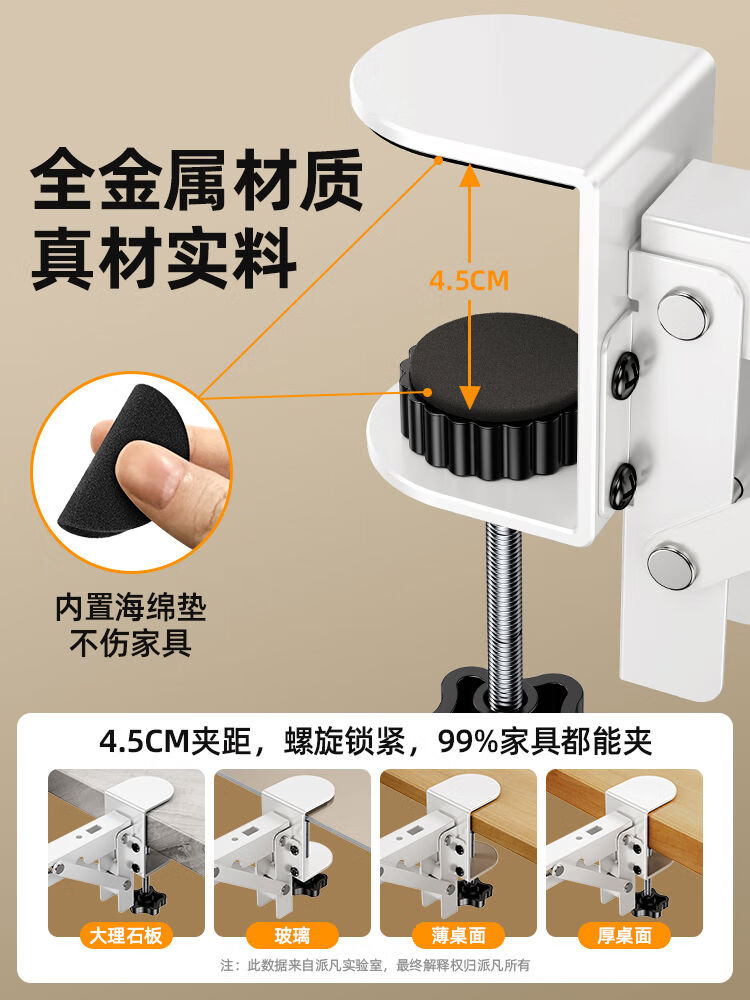 全金属材质
真材实料

4.5CM

内置海绵垫
不伤家具

4.5CM夹距，螺旋锁紧，99%家具都能夹

大理石板
玻璃
薄桌面
厚桌面

注：此数据来自派凡实验室，最终解释权归派凡所有