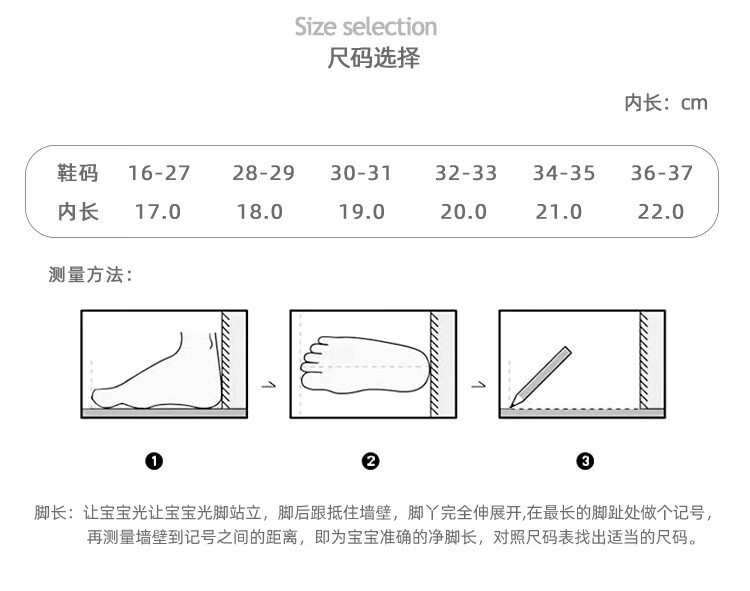 Size selection
尺码选择

内长：cm

| 鞋码 | 16-27 | 28-29 | 30-31 | 32-33 | 34-35 | 36-37 |
|---|---|---|---|---|---|---|
| 内长 | 17.0 | 18.0 | 19.0 | 20.0 | 21.0 | 22.0 |

测量方法：

❶ ❷ ❸

脚长：让宝宝光让宝宝光脚站立，脚后跟抵住墙壁，脚丫完全伸展开,在最长的脚趾处做个记号，再测量墙壁到记号之间的距离，即为宝宝准确的净脚长，对照尺码表找出适当的尺码。