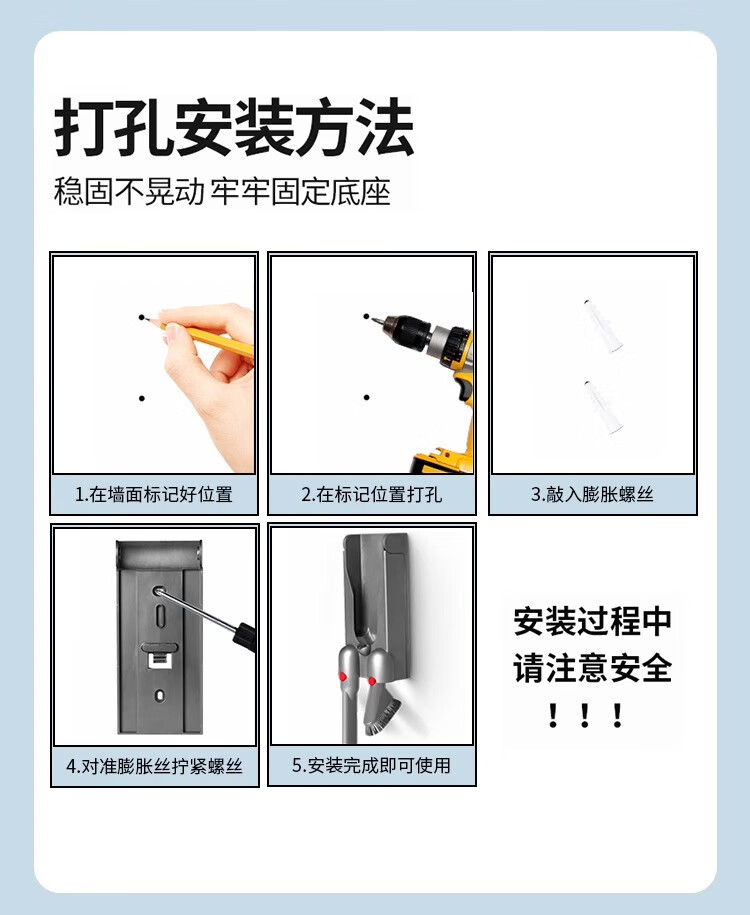 打孔安装方法

稳固不晃动 牢牢固定底座

1.在墙面标记好位置

2.在标记位置打孔

3.敲入膨胀螺丝

4.对准膨胀丝拧紧螺丝

5.安装完成即可使用

安装过程中
请注意安全
！！！